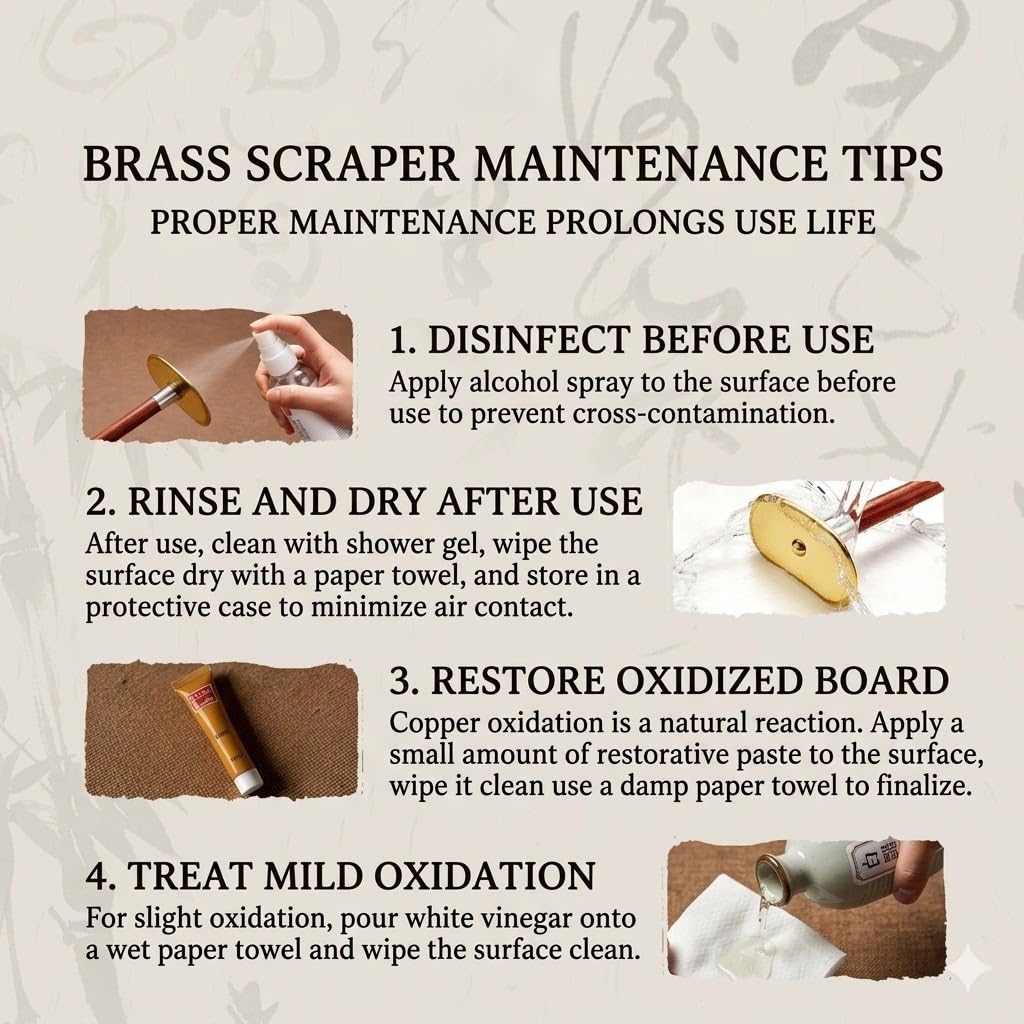 BRASS SCRAPER MAINTENANCE TIPS

PROPER MAINTENANCE PROLONGS USE LIFE

1. DISINFECT BEFORE USE

Apply alcohol spray to the surface before use to prevent cross-contamination.

2. RINSE AND DRY AFTER USE

After use, clean with shower gel, wipe the surface dry with a paper towel, and store in a protective case to minimize air contact.

3. RESTORE OXIDIZED BOARD

Copper oxidation is a natural reaction. Apply a small amount of restorative paste to the surface, wipe it clean use a damp paper towel to finalize.

4. TREAT MILD OXIDATION

For slight oxidation, pour white vinegar onto a wet paper towel and wipe the surface clean.