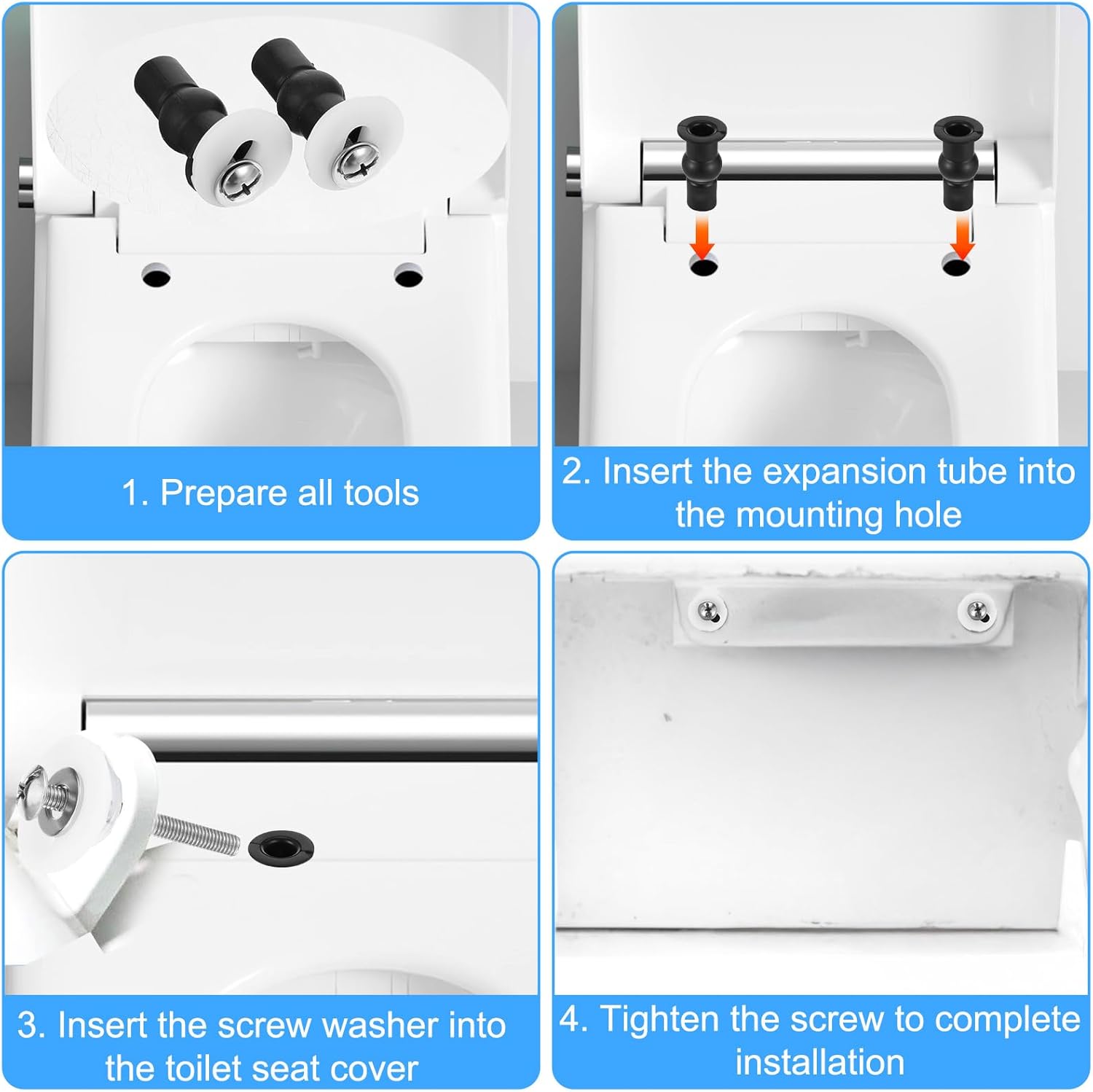 1. Prepare all tools

2. Insert the expansion tube into the mounting hole

3. Insert the screw washer into the toilet seat cover

4. Tighten the screw to complete installation