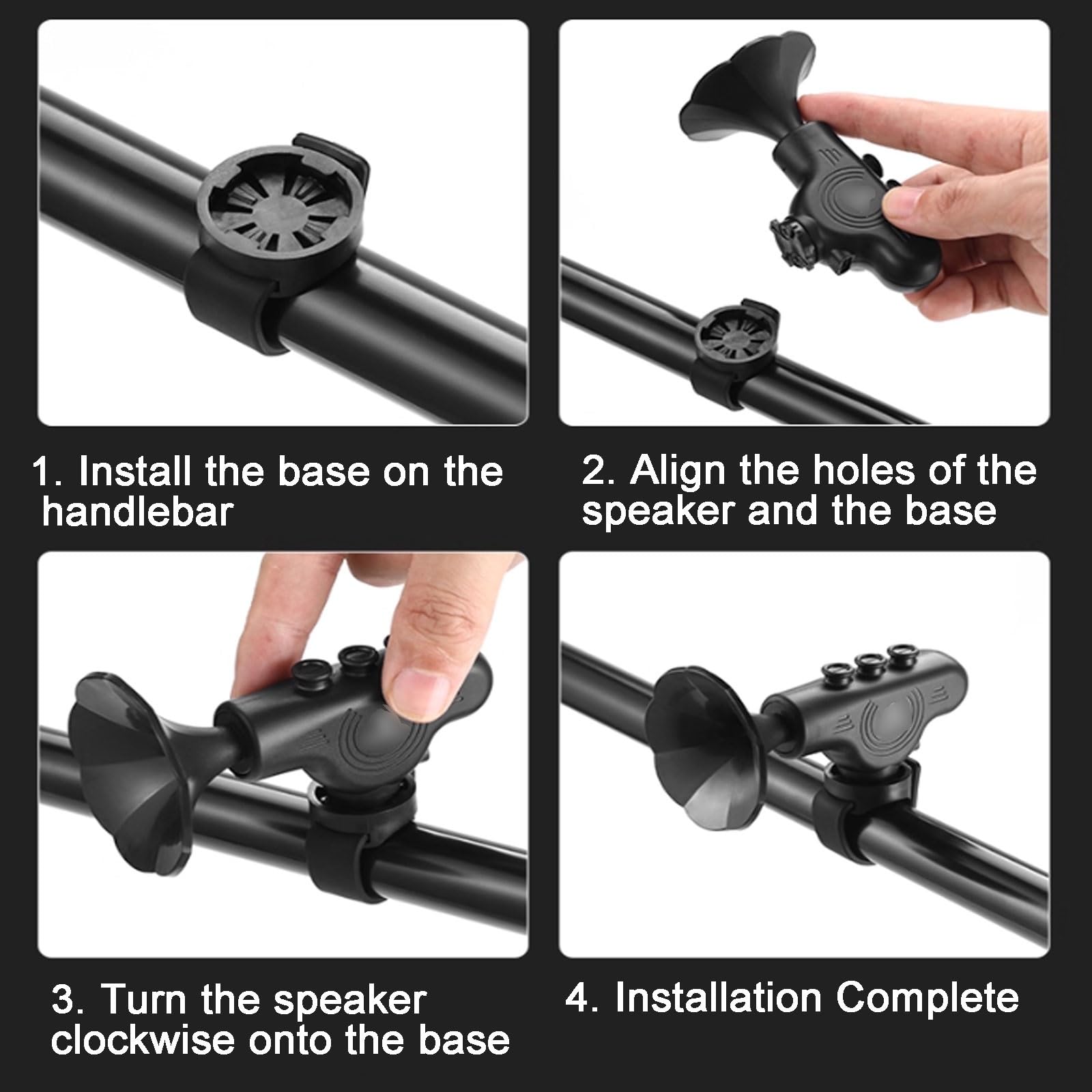 1. Install the base on the handlebar

2. Align the holes of the speaker and the base

3. Turn the speaker clockwise onto the base

4. Installation Complete