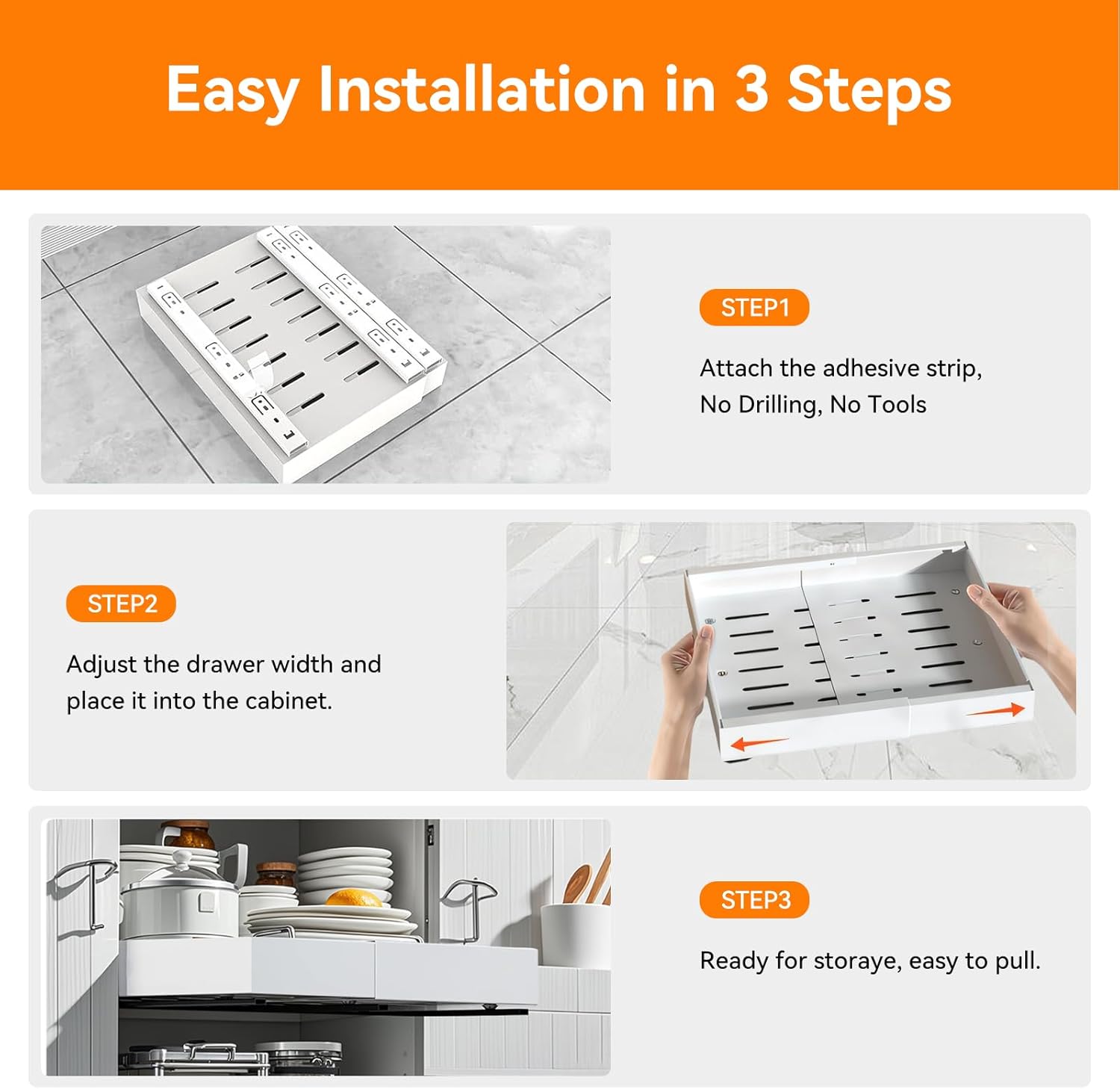 Easy Installation in 3 Steps

STEP1

Attach the adhesive strip, No Drilling, No Tools

STEP2

Adjust the drawer width and place it into the cabinet.

STEP3

Ready for storaye, easy to pull.