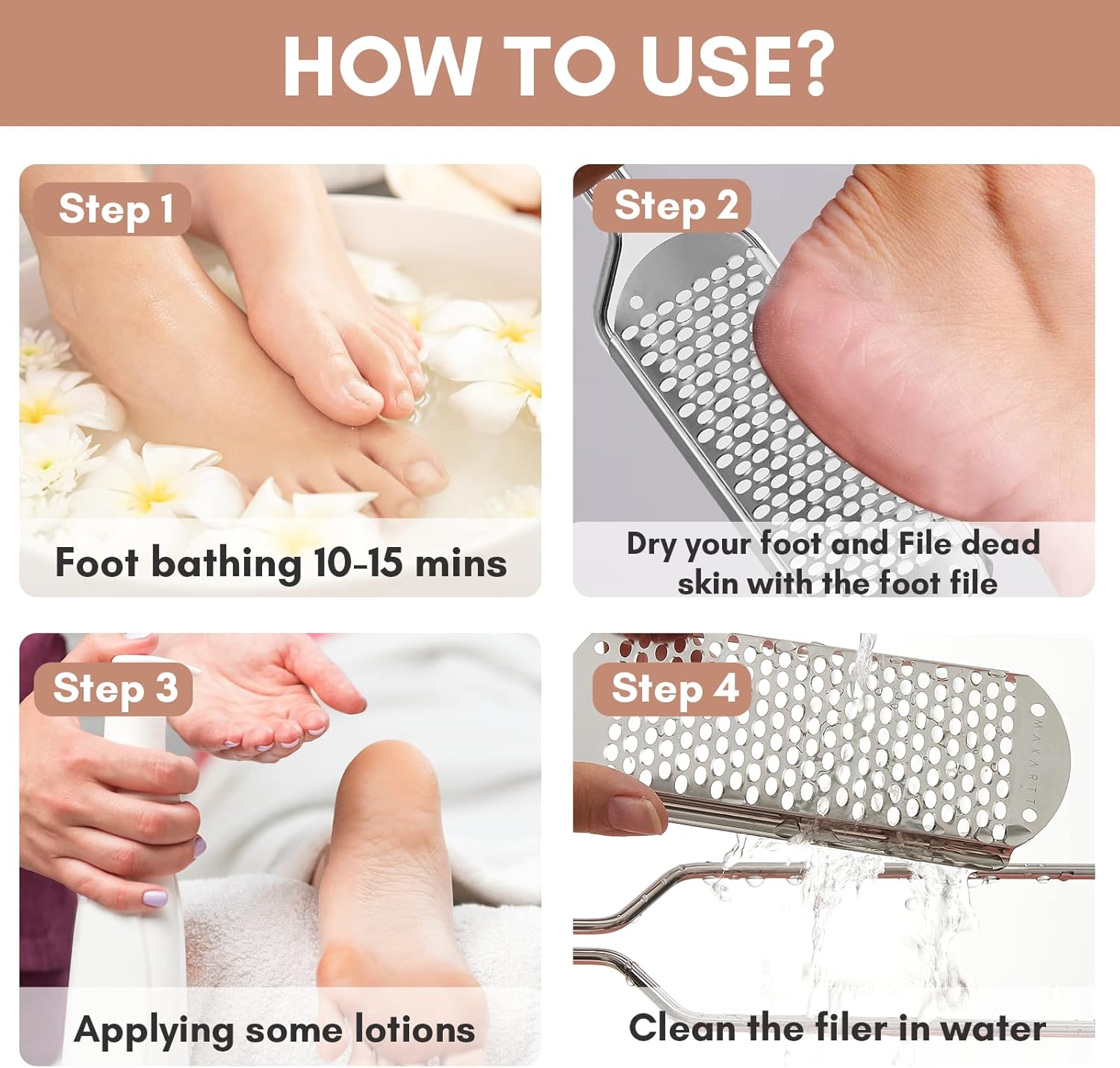 HOW TO USE?

Step 1

Foot bathing 10-15 mins

Step 2

Dry your foot and File dead skin with the foot file

Step 3

Applying some lotions

Step 4

MAKARTT

Clean the filer in water