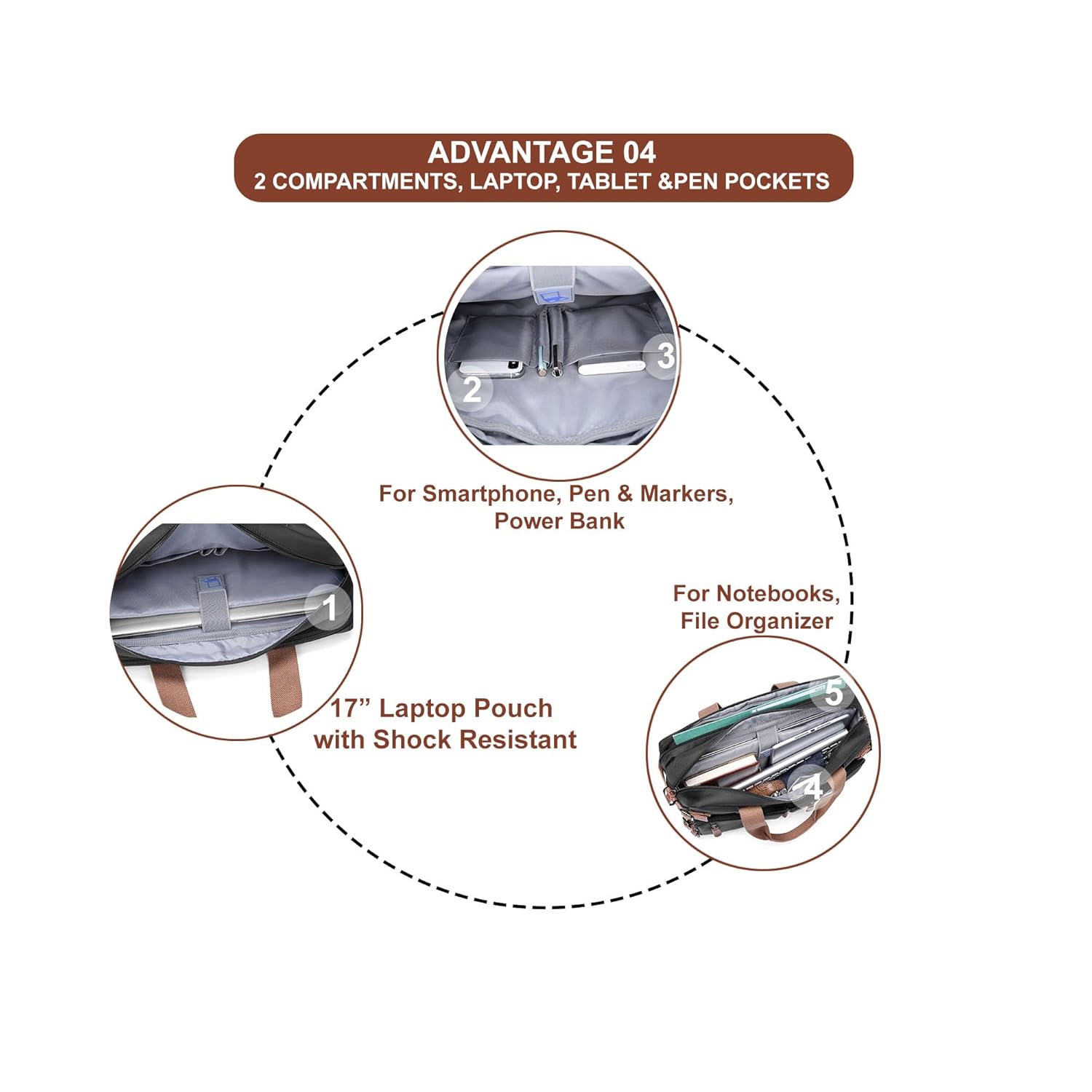 ADVANTAGE 04
2 COMPARTMENTS, LAPTOP, TABLET &PEN POCKETS

2

3

For Smartphone, Pen & Markers, Power Bank

1

17” Laptop Pouch with Shock Resistant

For Notebooks, File Organizer

5

4