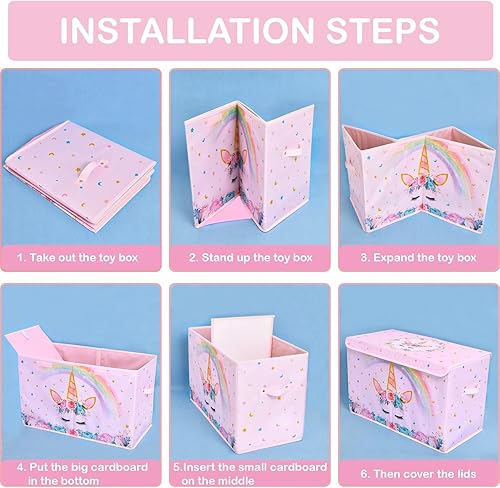 INSTALLATION STEPS

1. Take out the toy box

2. Stand up the toy box

3. Expand the toy box

4. Put the big cardboard in the bottom

5.Insert the small cardboard on the middle

6. Then cover the lids