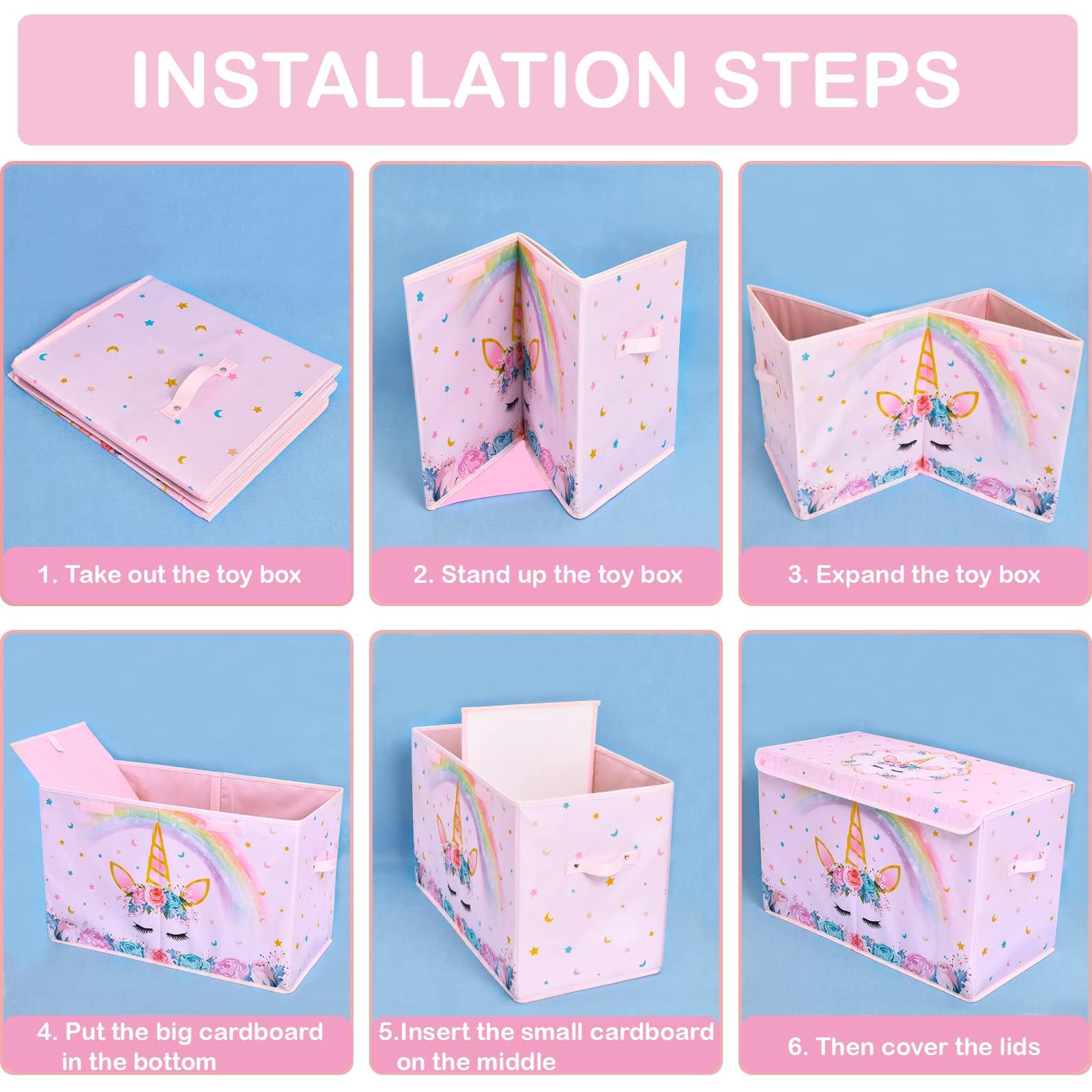 INSTALLATION STEPS

1. Take out the toy box

2. Stand up the toy box

3. Expand the toy box

4. Put the big cardboard in the bottom

5.Insert the small cardboard on the middle

6. Then cover the lids