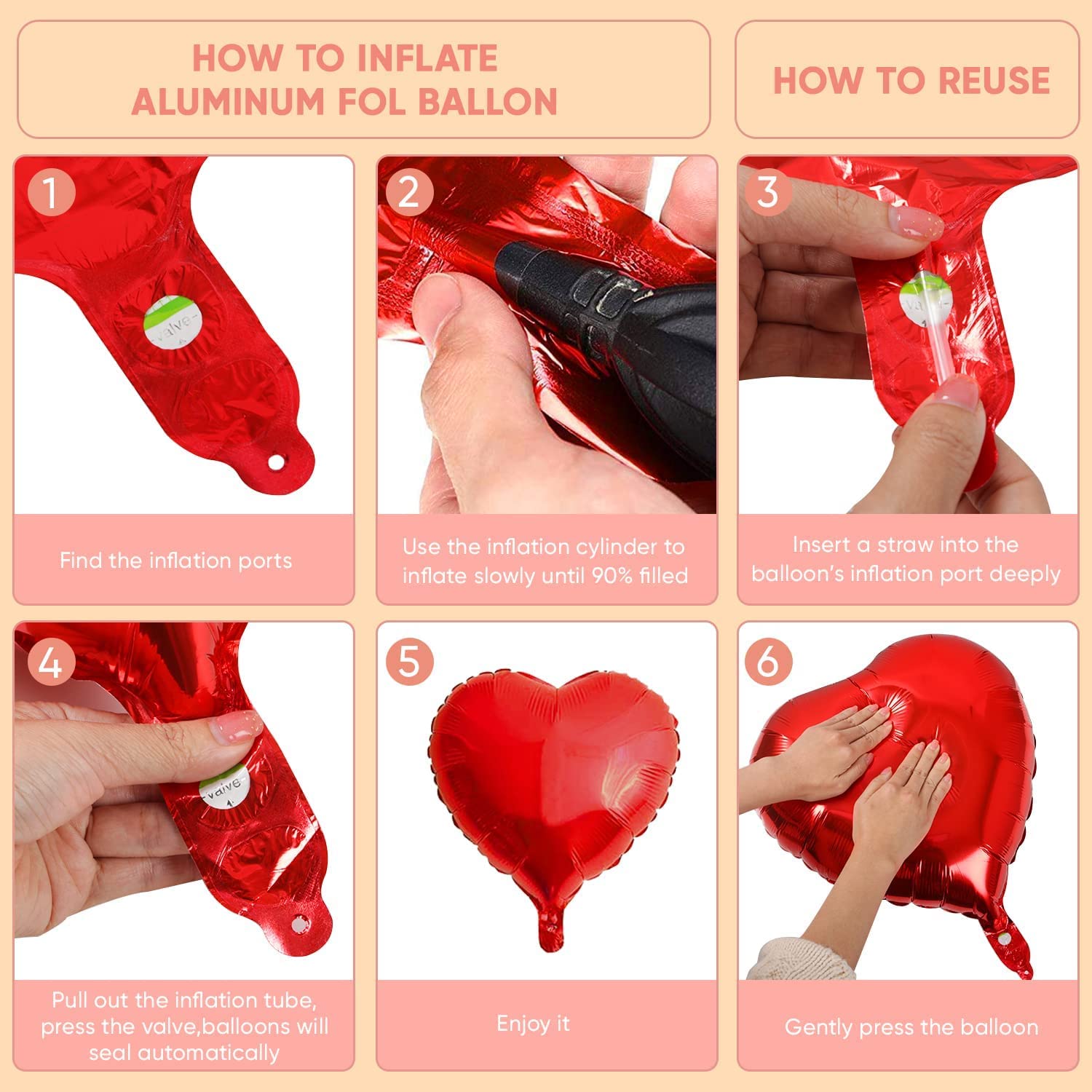 HOW TO INFLATE
ALUMINUM FOL BALLON

HOW TO REUSE

1

valve

Find the inflation ports

2

Use the inflation cylinder to inflate slowly until 90% filled

3

valve

Insert a straw into the balloon's inflation port deeply

4

valve

Pull out the inflation tube, press the valve,balloons will seal automatically

5

Enjoy it

6

Gently press the balloon