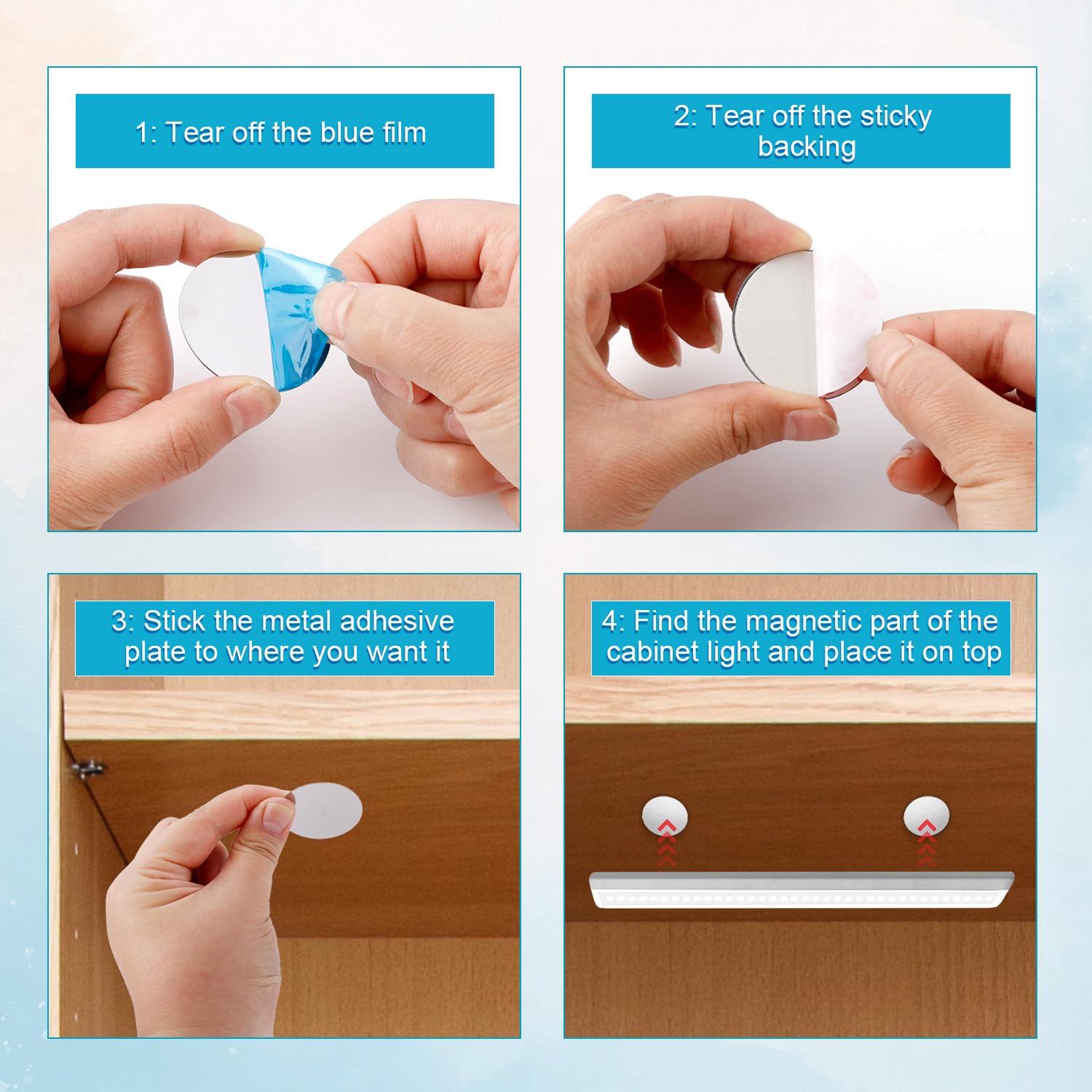 1: Tear off the blue film

2: Tear off the sticky backing

3: Stick the metal adhesive plate to where you want it

4: Find the magnetic part of the cabinet light and place it on top