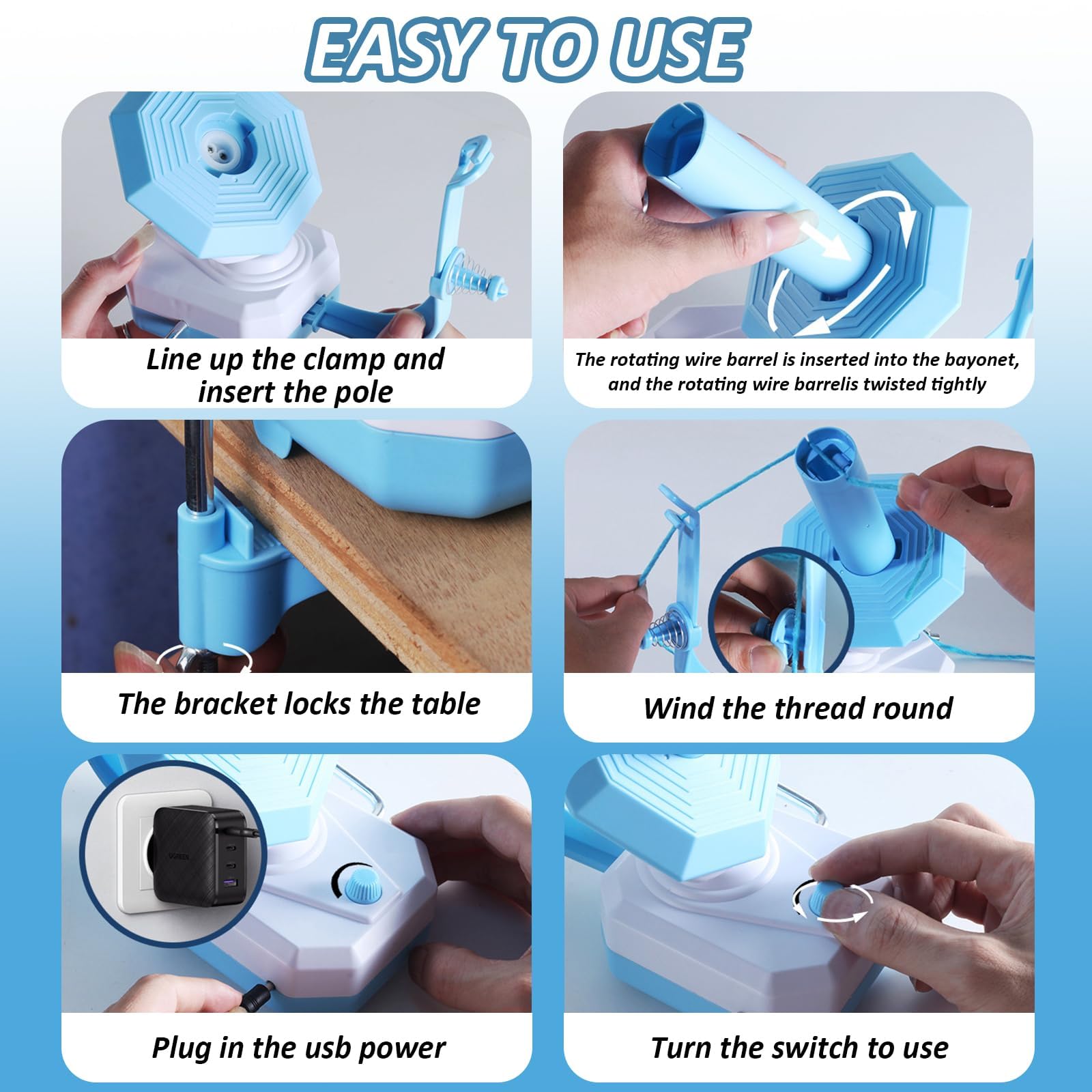 EASY TO USE

Line up the clamp and insert the pole

The rotating wire barrel is inserted into the bayonet, and the rotating wire barrelis twisted tightly

The bracket locks the table

Wind the thread round

UGREEN

Plug in the usb power

Turn the switch to use