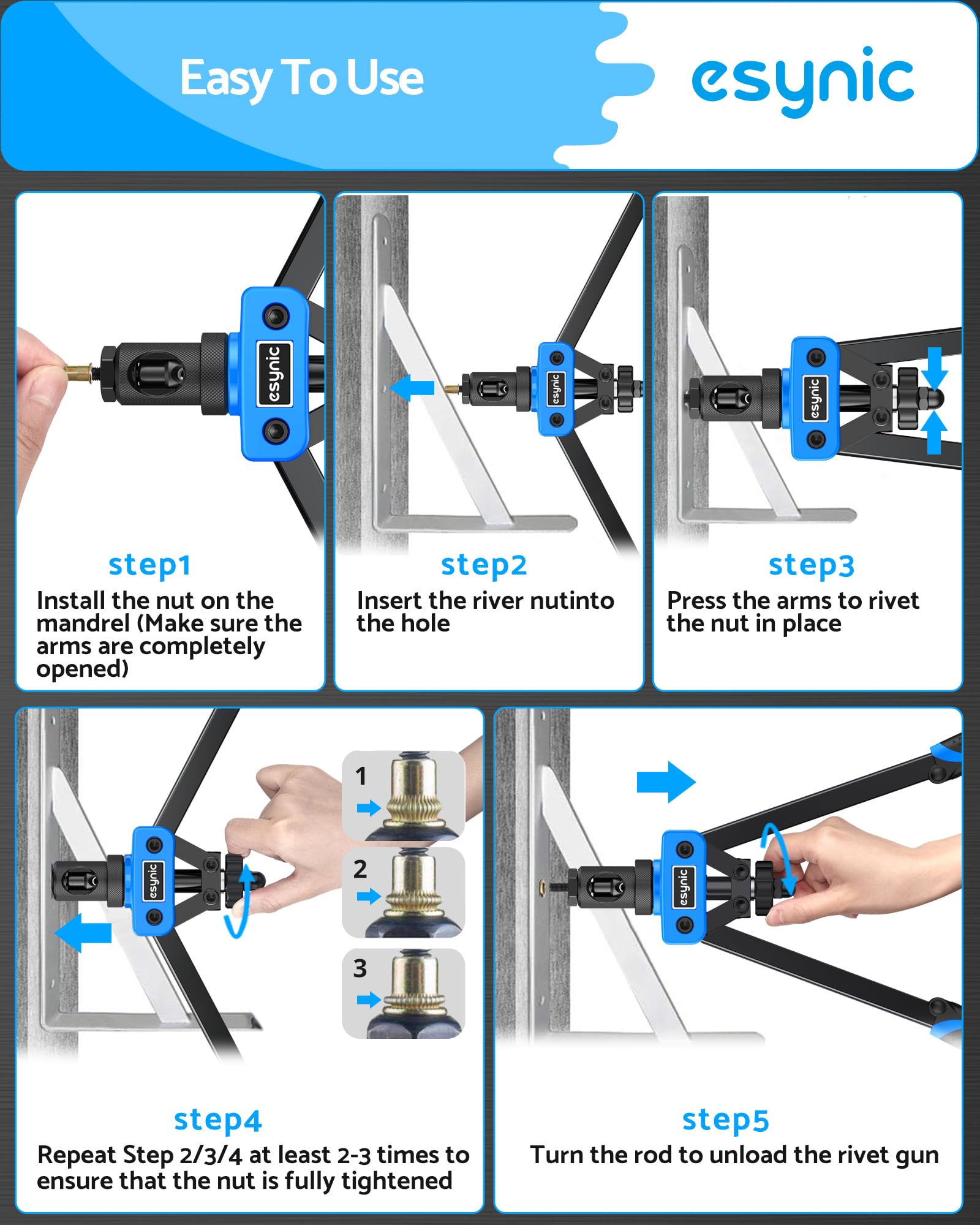 Easy To Use

esynic

esynic

step1

Install the nut on the mandrel (Make sure the arms are completely opened)

esynic

step2

Insert the river nutinto the hole

esynic

step3

Press the arms to rivet the nut in place

esynic

1

2

3

step4

Repeat Step 2/3/4 at least 2-3 times to ensure that the nut is fully tightened

esynic

step5

Turn the rod to unload the rivet gun