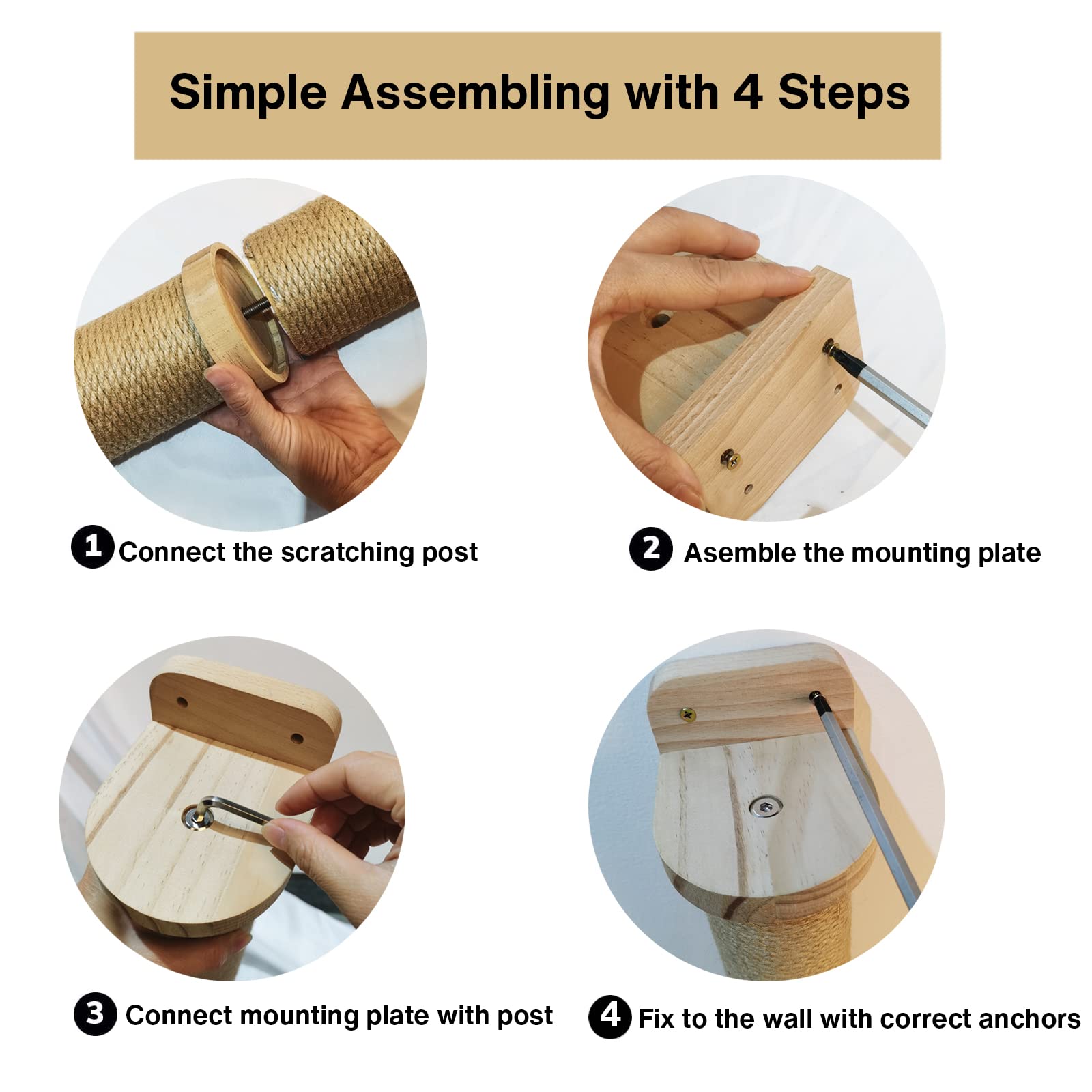 Simple Assembling with 4 Steps

1 Connect the scratching post

2 Asemble the mounting plate

3 Connect mounting plate with post

4 Fix to the wall with correct anchors