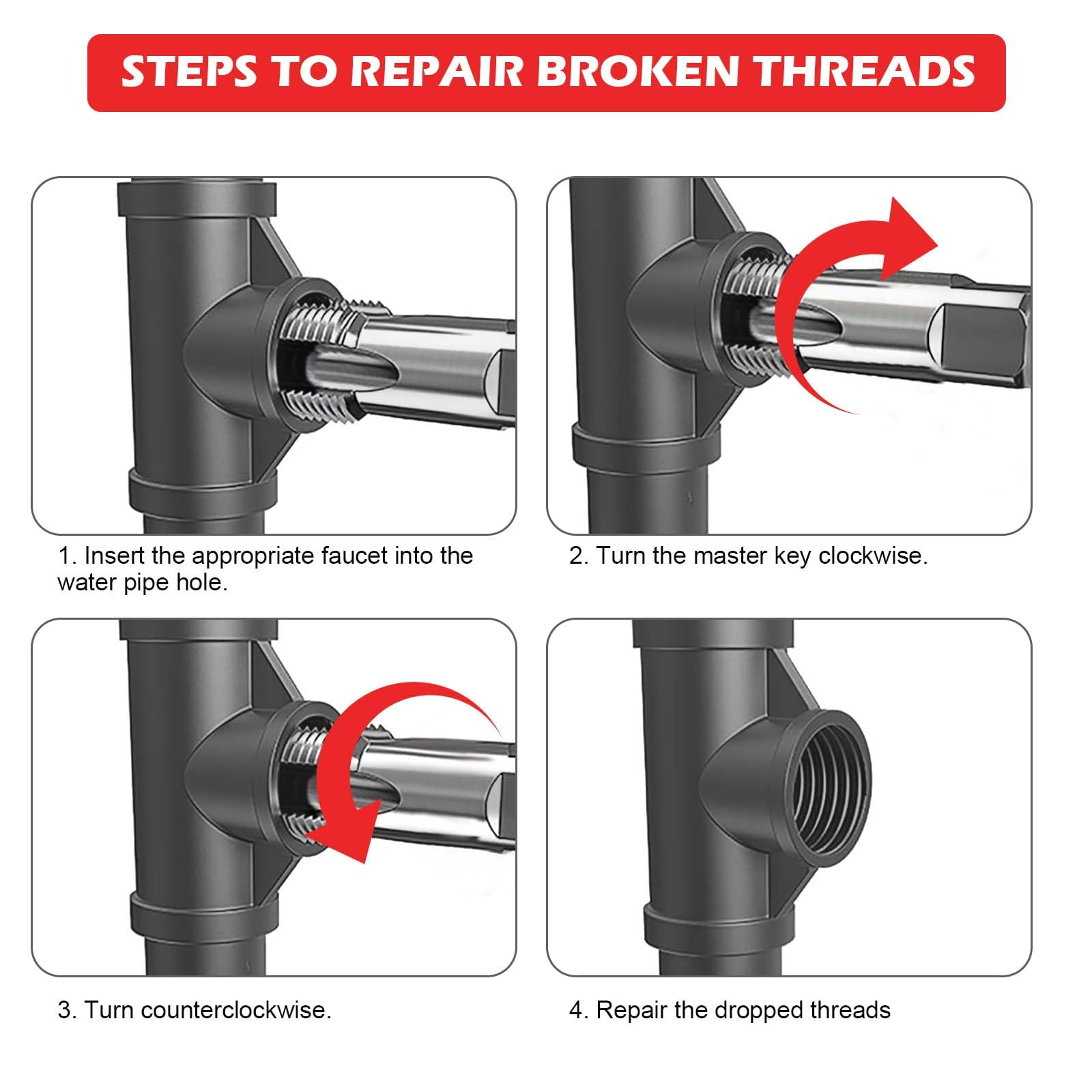 STEPS TO REPAIR BROKEN THREADS

1. Insert the appropriate faucet into the water pipe hole.

2. Turn the master key clockwise.

3. Turn counterclockwise.

4. Repair the dropped threads