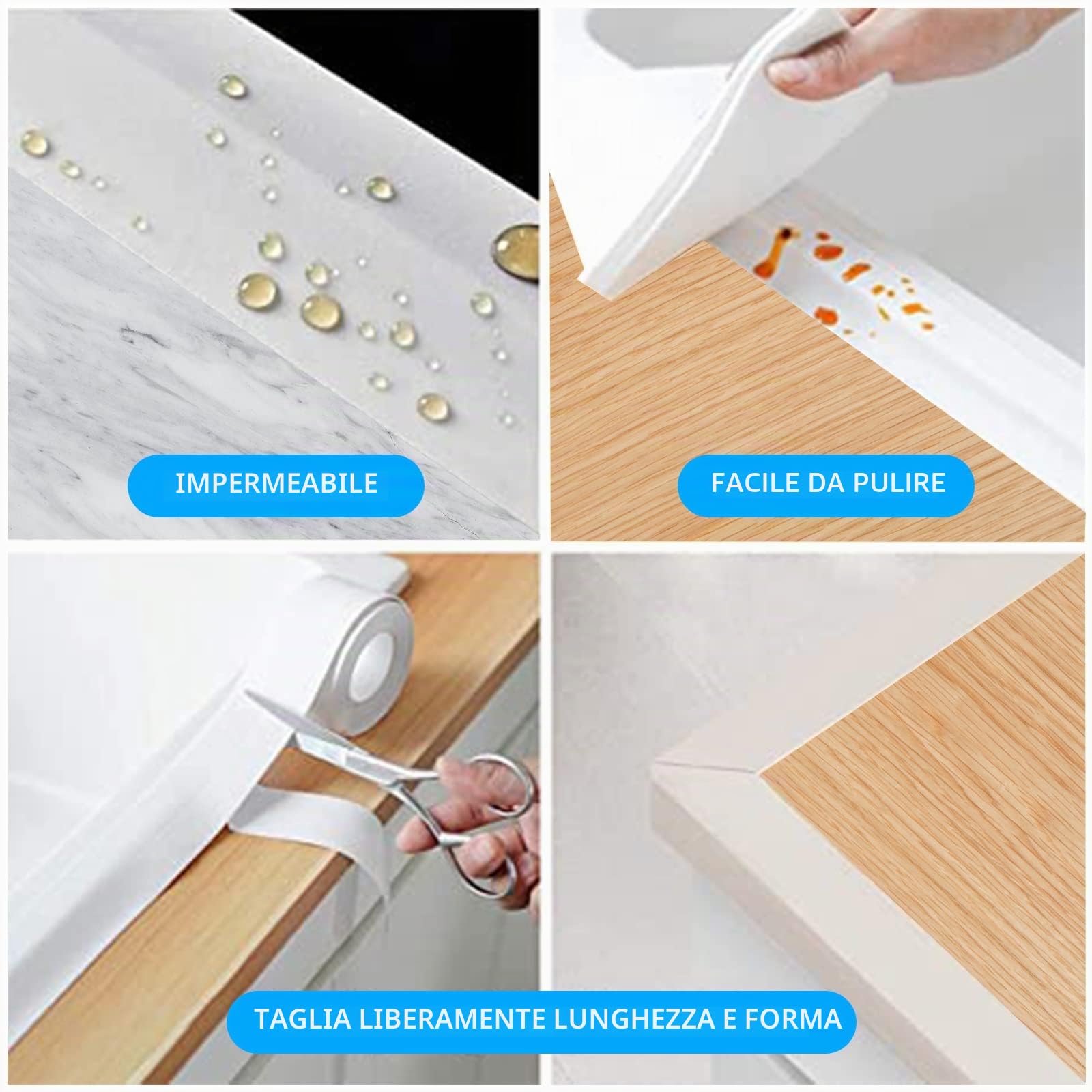 IMPERMEABILE

FACILE DA PULIRE

TAGLIA LIBERAMENTE LUNGHEZZA E FORMA