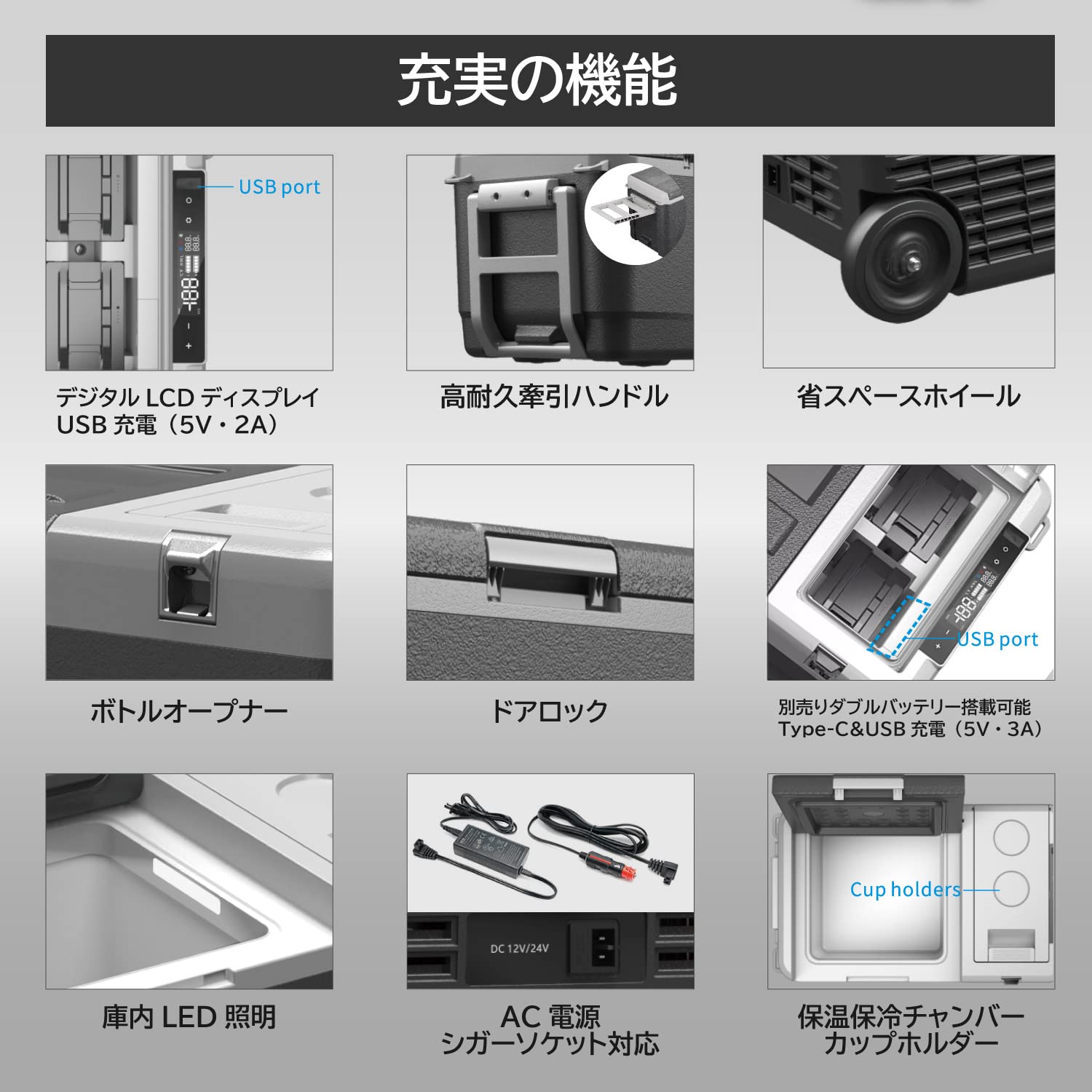 充実の機能

USB port

デジタル LCD ディスプレイ
USB 充電（5V・2A）

高耐久牽引ハンドル

省スペースホイール

ボトルオープナー

ドアロック

USB port

別売りダブルバッテリー搭載可能
Type-C&USB 充電（5V・3A）

庫内 LED 照明

DC 12V/24V

AC 電源
シガーソケット対応

Cup holders

保温保冷チャンバー
カップホルダー