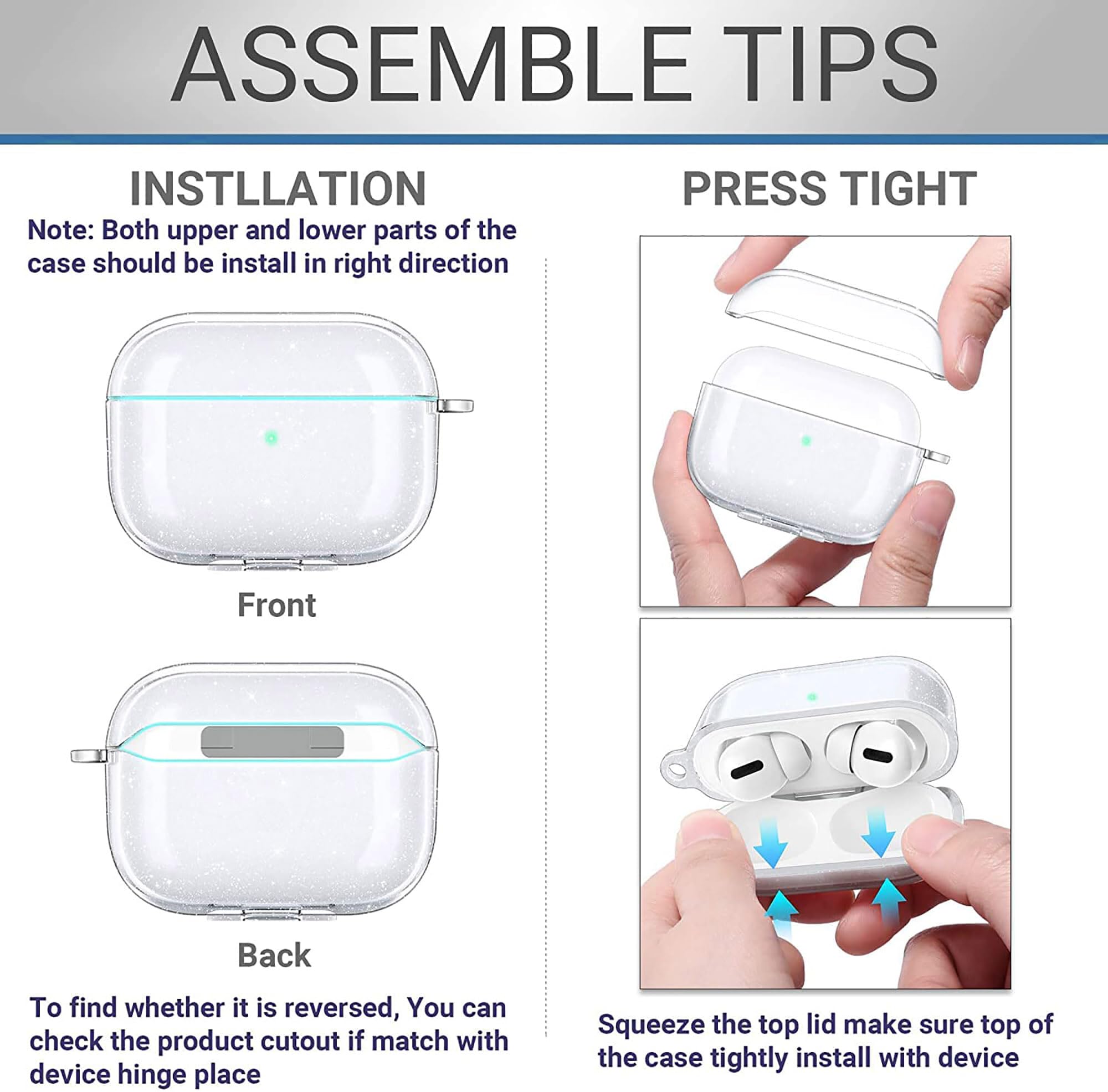 ASSEMBLE TIPS

INSTLLATION

Note: Both upper and lower parts of the case should be install in right direction

Front

Back

To find whether it is reversed, You can check the product cutout if match with device hinge place

PRESS TIGHT

Squeeze the top lid make sure top of the case tightly install with device