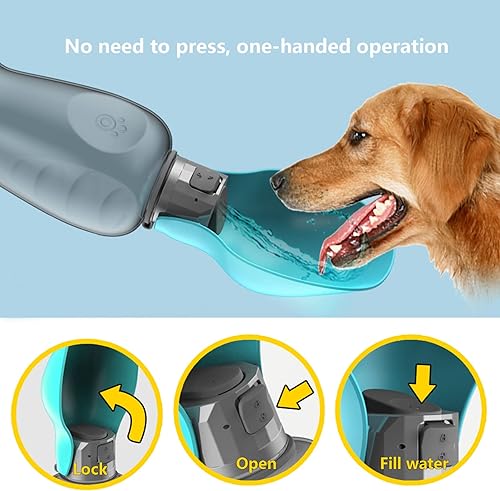 No need to press, one-handed operation

Lock

Open

Fill water