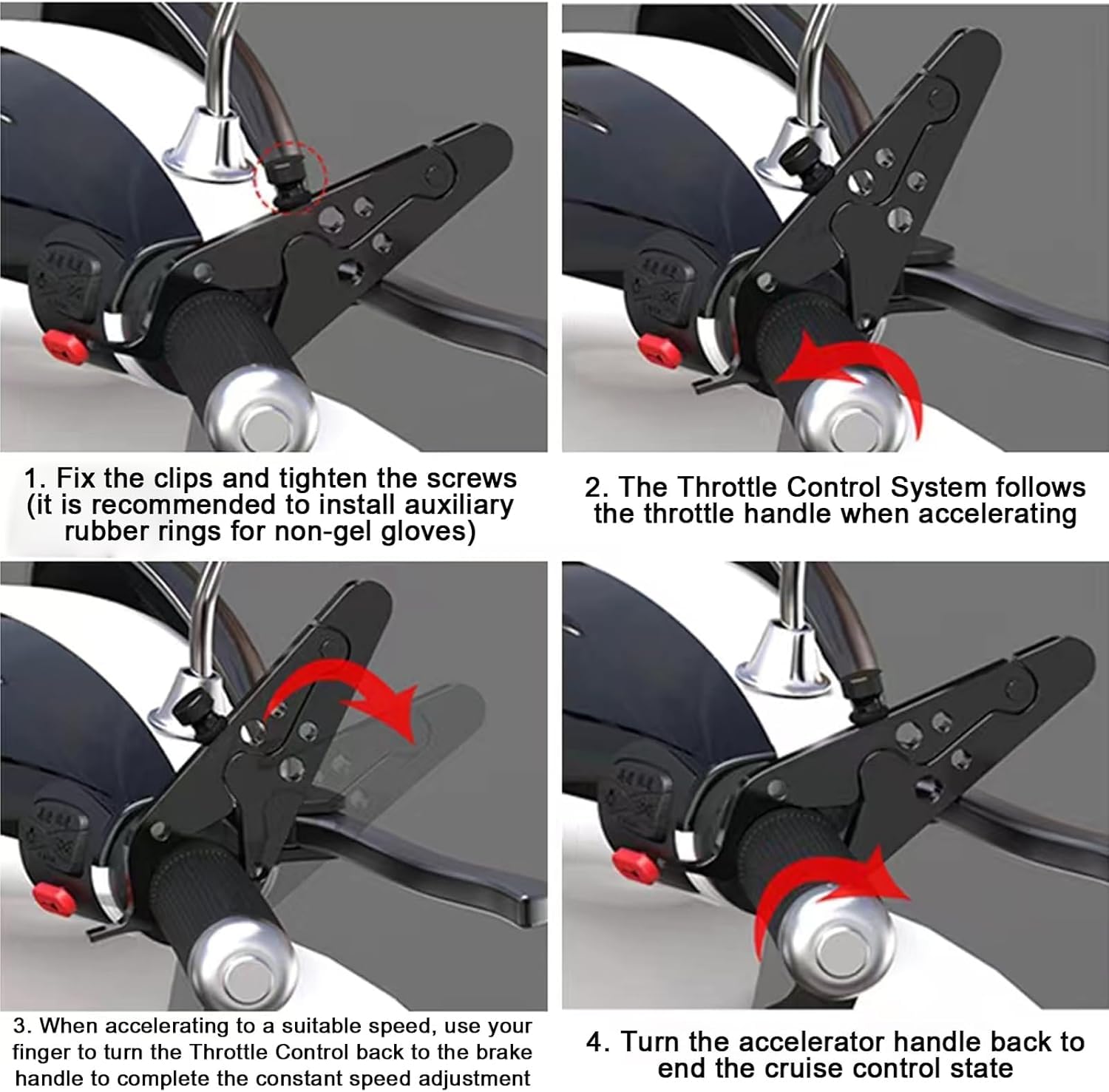 1. Fix the clips and tighten the screws (it is recommended to install auxiliary rubber rings for non-gel gloves)

2. The Throttle Control System follows the throttle handle when accelerating

3. When accelerating to a suitable speed, use your finger to turn the Throttle Control back to the brake handle to complete the constant speed adjustment

4. Turn the accelerator handle back to end the cruise control state