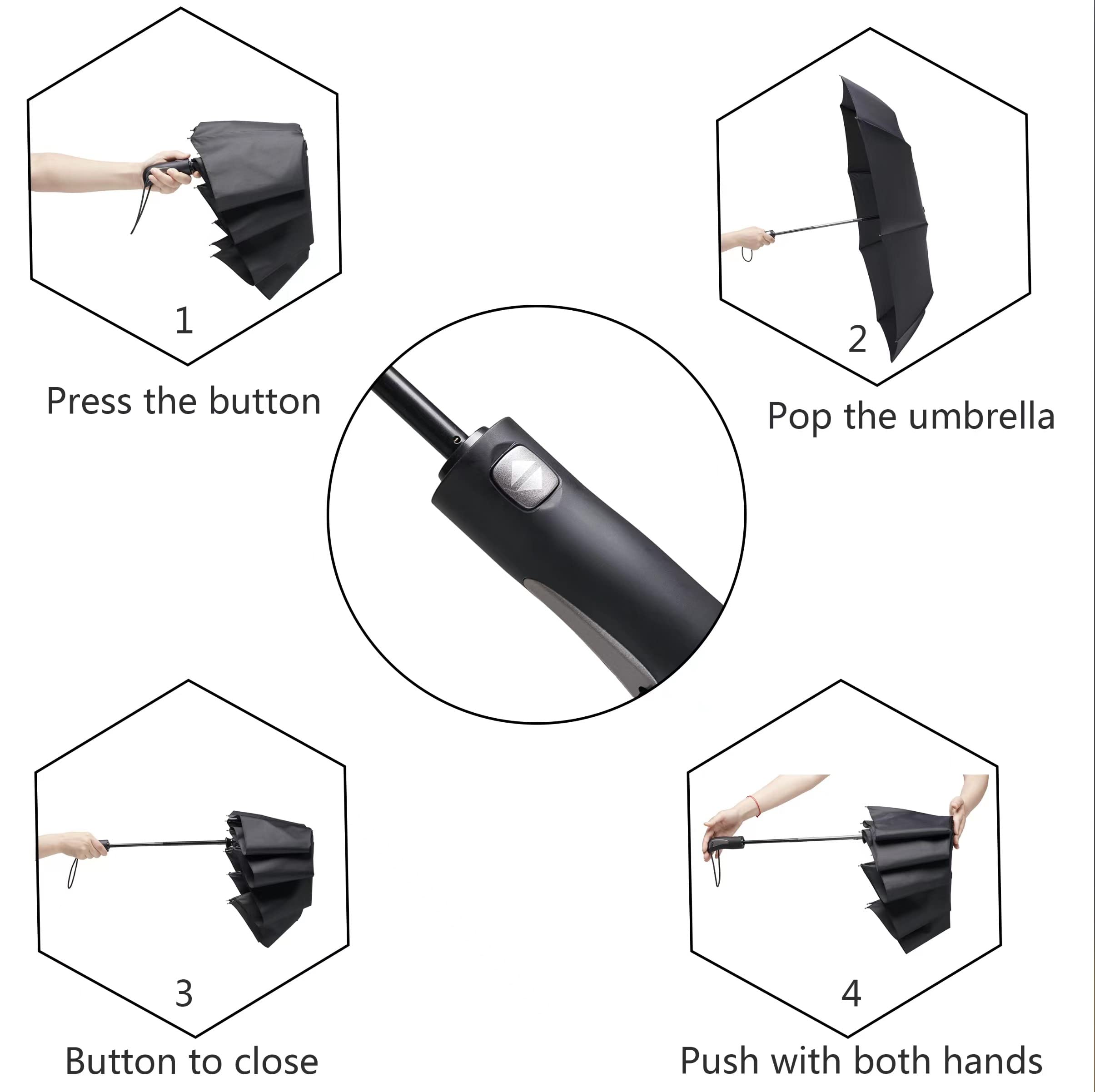 1

Press the button

2

Pop the umbrella

3

Button to close

4

Push with both hands