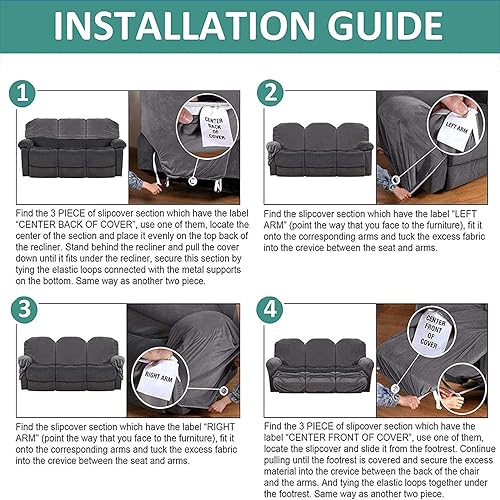 INSTALLATION GUIDE

1

CENTER BACK OF COVER

Find the 3 PIECE of slipcover section which have the label "CENTER BACK OF COVER", use one of them, locate the center of the section and place it evenly on the top back of the recliner. Stand behind the recliner and pull the cover down until it fits under the recliner, secure this section by tying the elastic loops connected with the metal supports on the bottom. Same way as another two piece.

2

LEFT ARM

Find the slipcover section which have the label "LEFT ARM" (point the way that you face to the furniture), fit it onto the corresponding arms and tuck the excess fabric into the crevice between the seat and arms.

3

RIGHT ARM

Find the slipcover section which have the label "RIGHT ARM" (point the way that you face to the furniture), fit it onto the corresponding arms and tuck the excess fabric into the crevice between the seat and arms.

4

CENTER FRONT OF COVER

Find the 3 PIECE of slipcover section which have the label "CENTER FRONT OF COVER", use one of them, locate the slipcover and slide it from the footrest. Continue pulling until the footrest is covered and secure the excess material into the crevice between the back of the chair and the arms. And tying the elastic loops together under the footrest. Same way as another two piece.