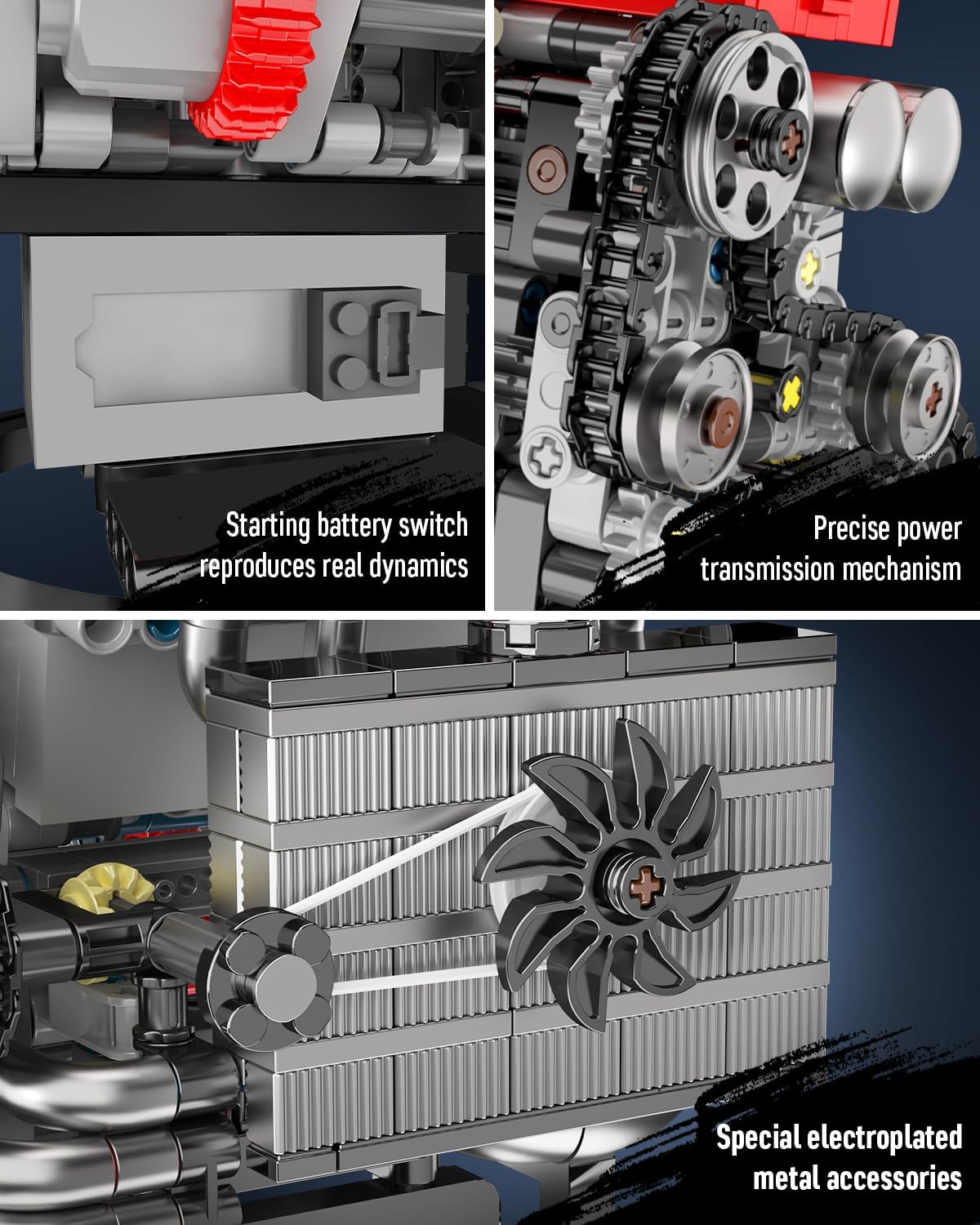 Starting battery switch reproduces real dynamics

Precise power transmission mechanism

Special electroplated metal accessories