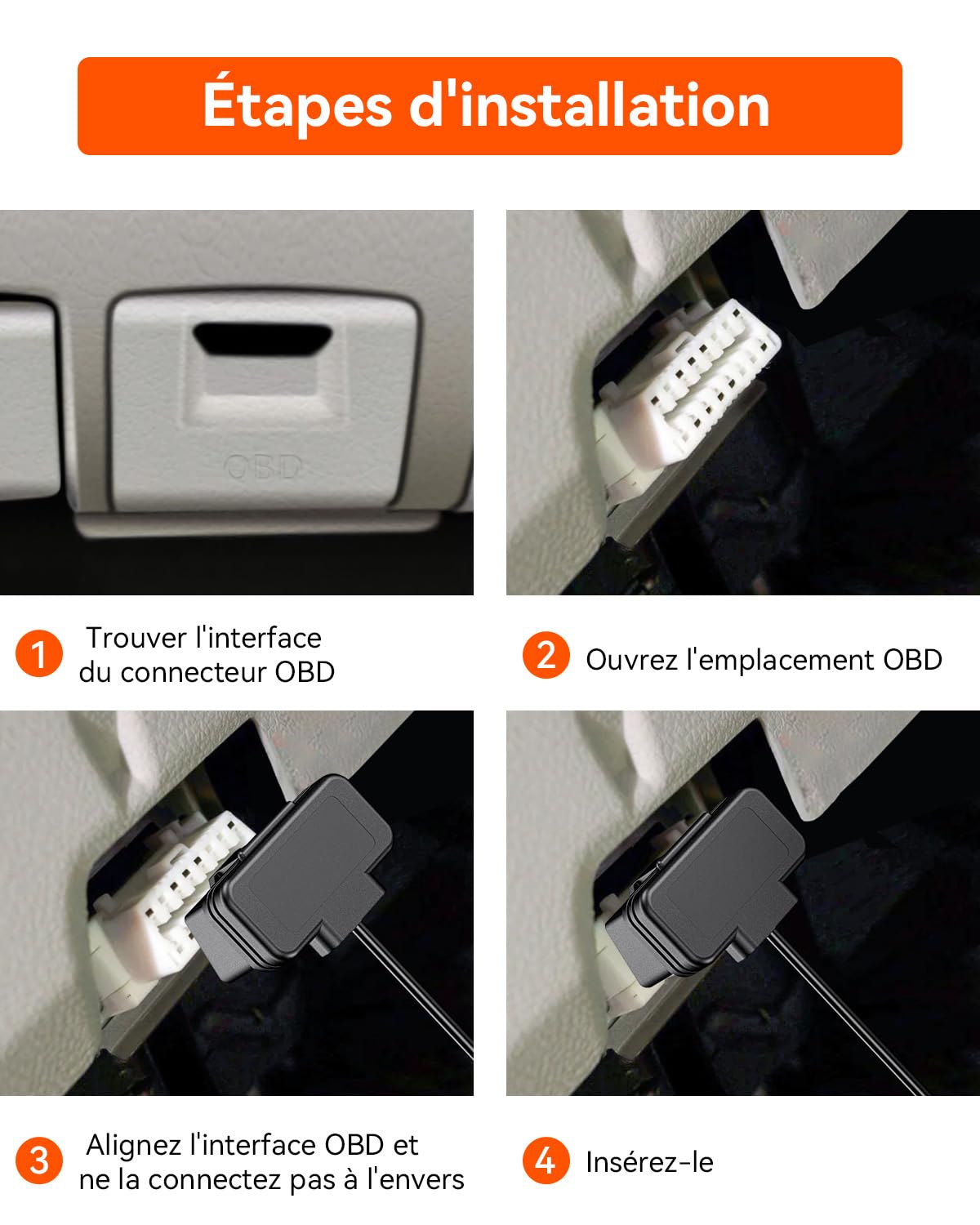 Étapes d'installation

OBD

1 Trouver l'interface du connecteur OBD

2 Ouvrez l'emplacement OBD

3 Alignez l'interface OBD et ne la connectez pas à l'envers

4 Insérez-le