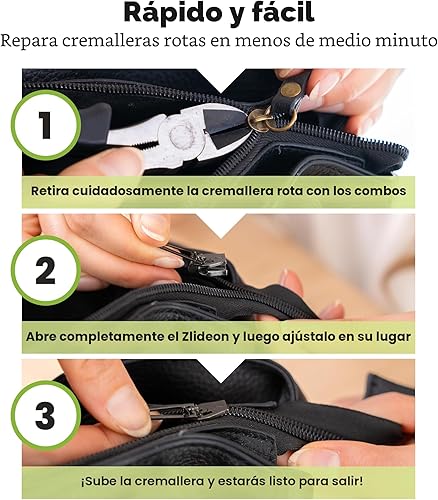 Rápido y fácil
Repara cremalleras rotas en menos de medio minuto

1
Retira cuidadosamente la cremallera rota con los combos

2
Abre completamente el Zlideon y luego ajústalo en su lugar

3
¡Sube la cremallera y estarás listo para salir!