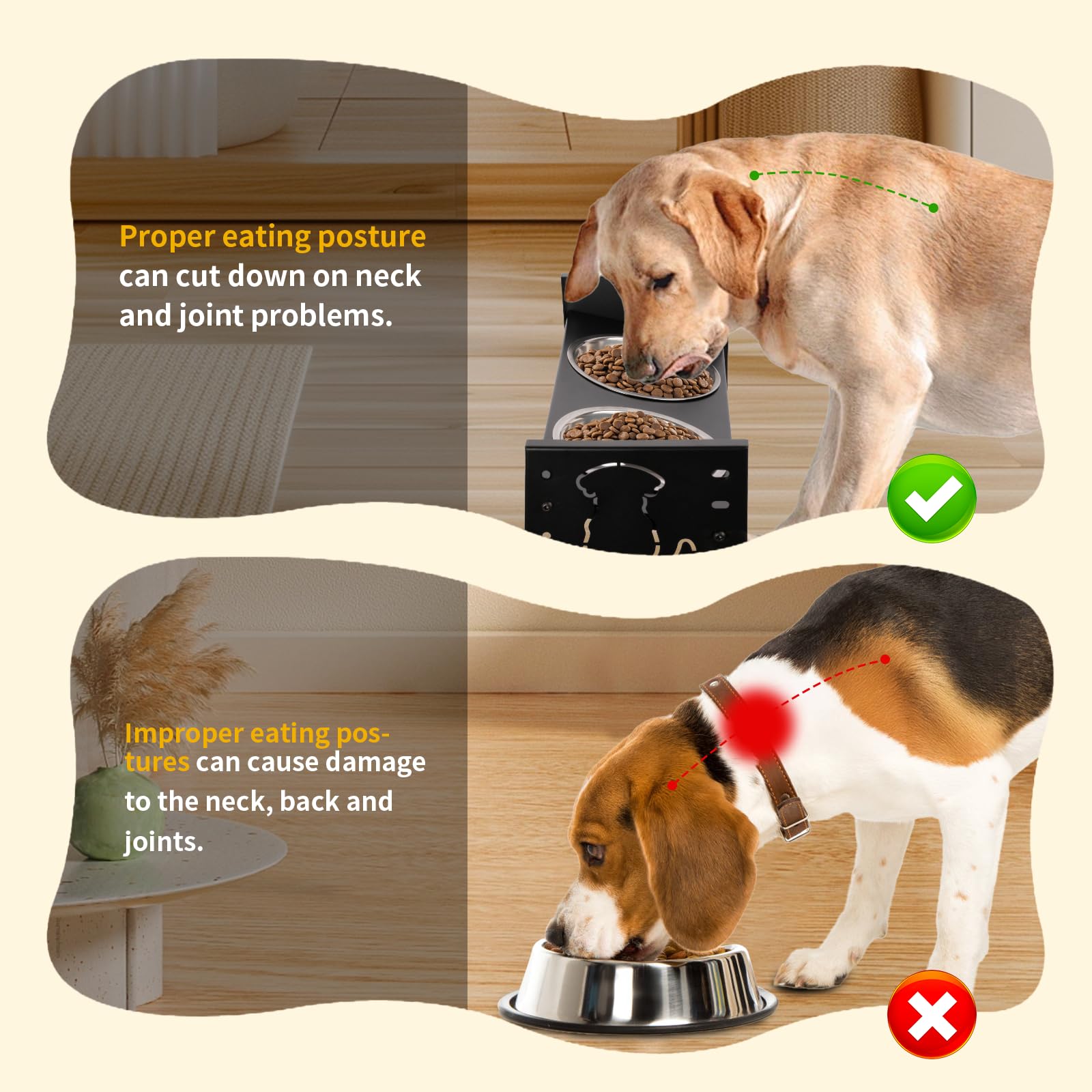 Proper eating posture can cut down on neck and joint problems.

Improper eating postures can cause damage to the neck, back and joints.