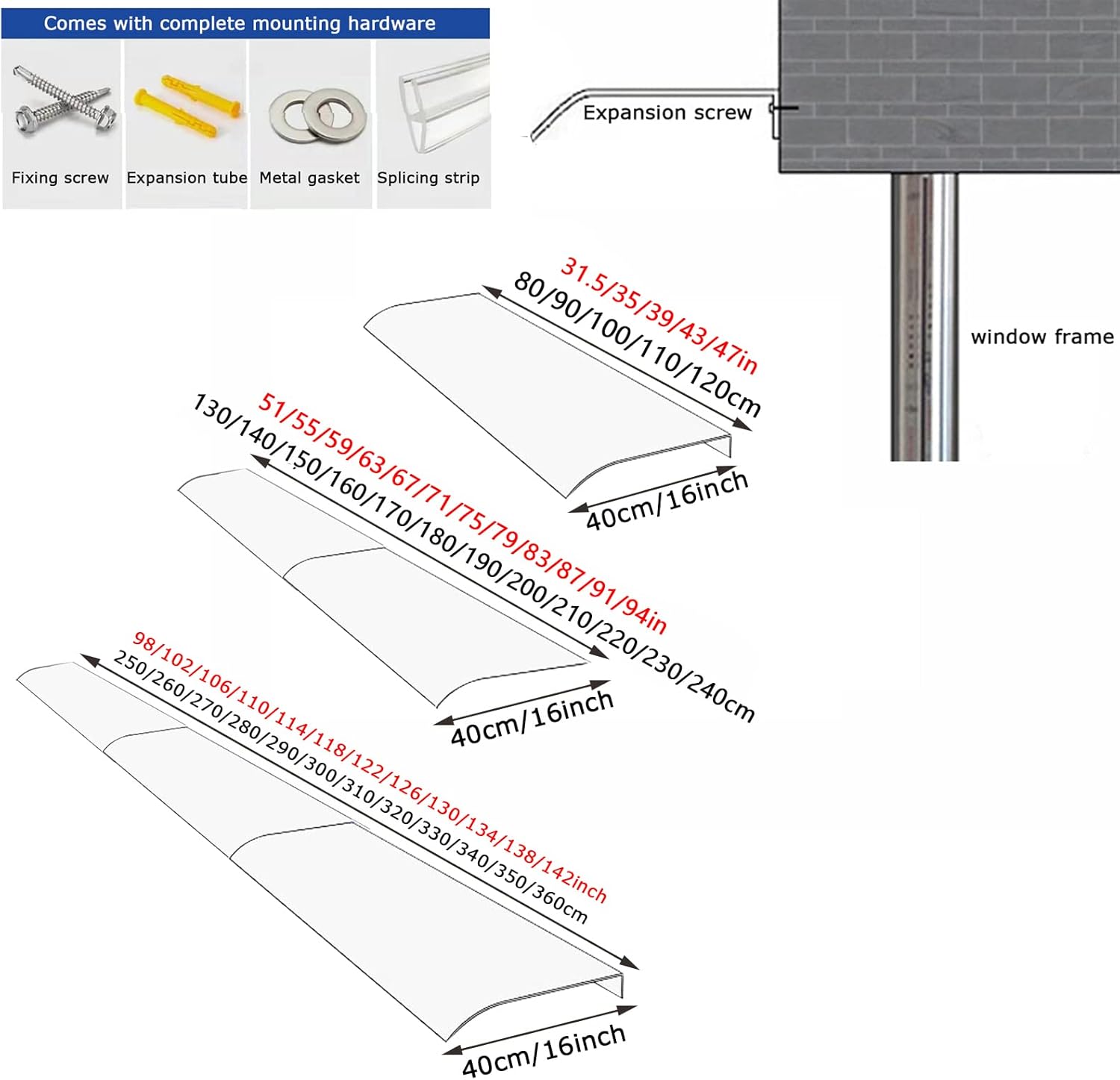 Comes with complete mounting hardware

Fixing screw
Expansion tube
Metal gasket
Splicing strip

Expansion screw

window frame

31.5/35/39/43/47in
80/90/100/110/120cm
40cm/16inch

51/55/59/63/67/71/75/79/83/87/91/94in
130/140/150/160/170/180/190/200/210/220/230/240cm
40cm/16inch

98/102/106/110/114/118/122/126/130/134/138/142inch
250/260/270/280/290/300/310/320/330/340/350/360cm
40cm/16inch