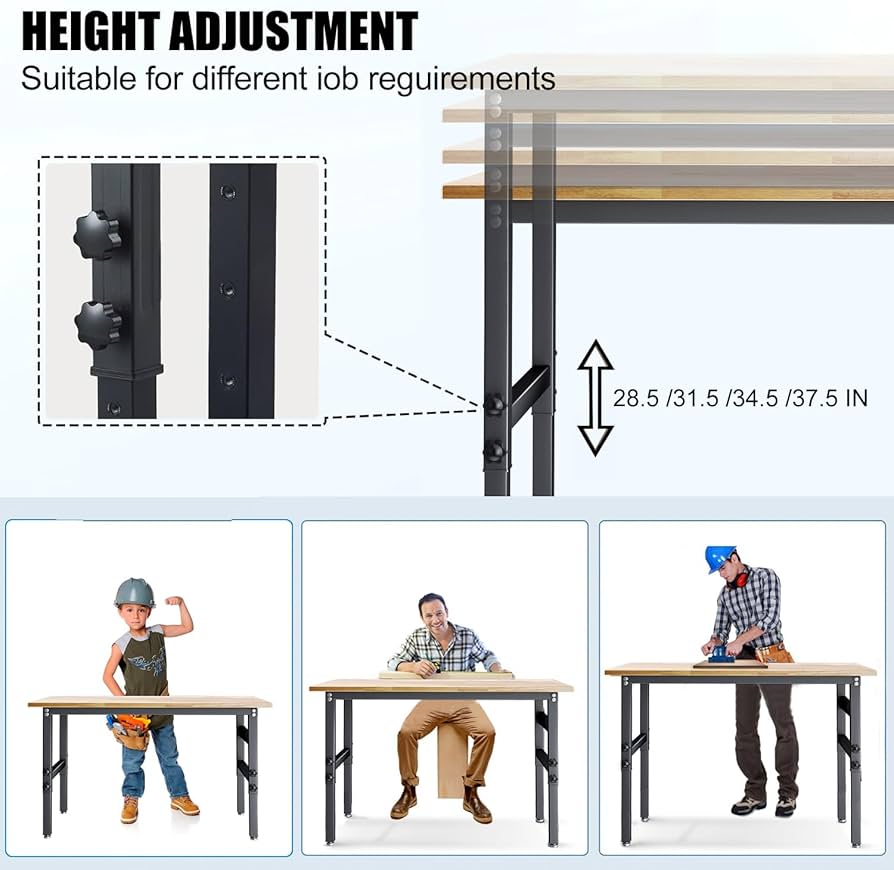 HEIGHT ADJUSTMENT
Suitable for different iob reguirements

28.5 /31.5 /34.5 /37.5 IN