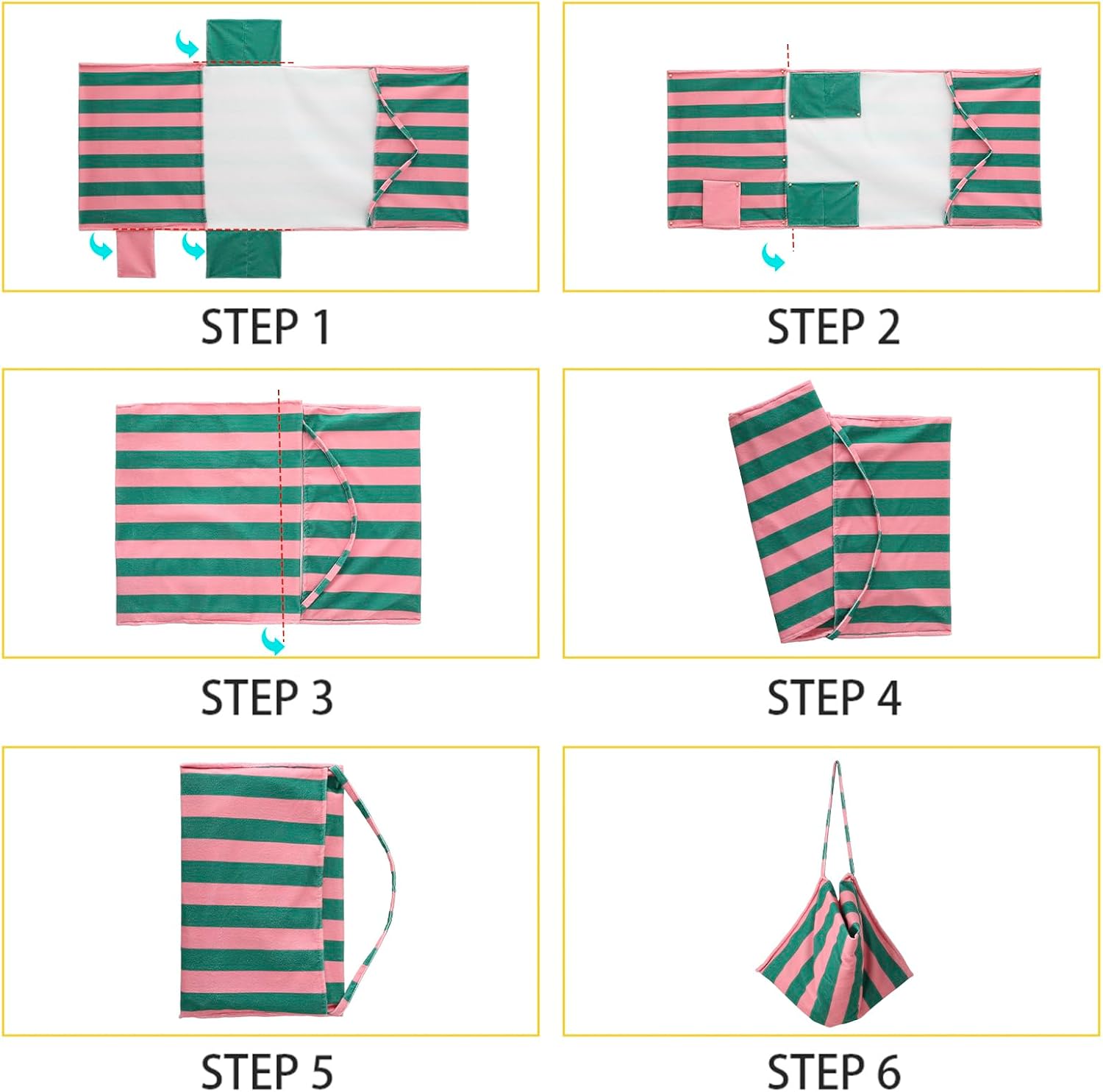 STEP 1

STEP 2

STEP 3

STEP 4

STEP 5

STEP 6