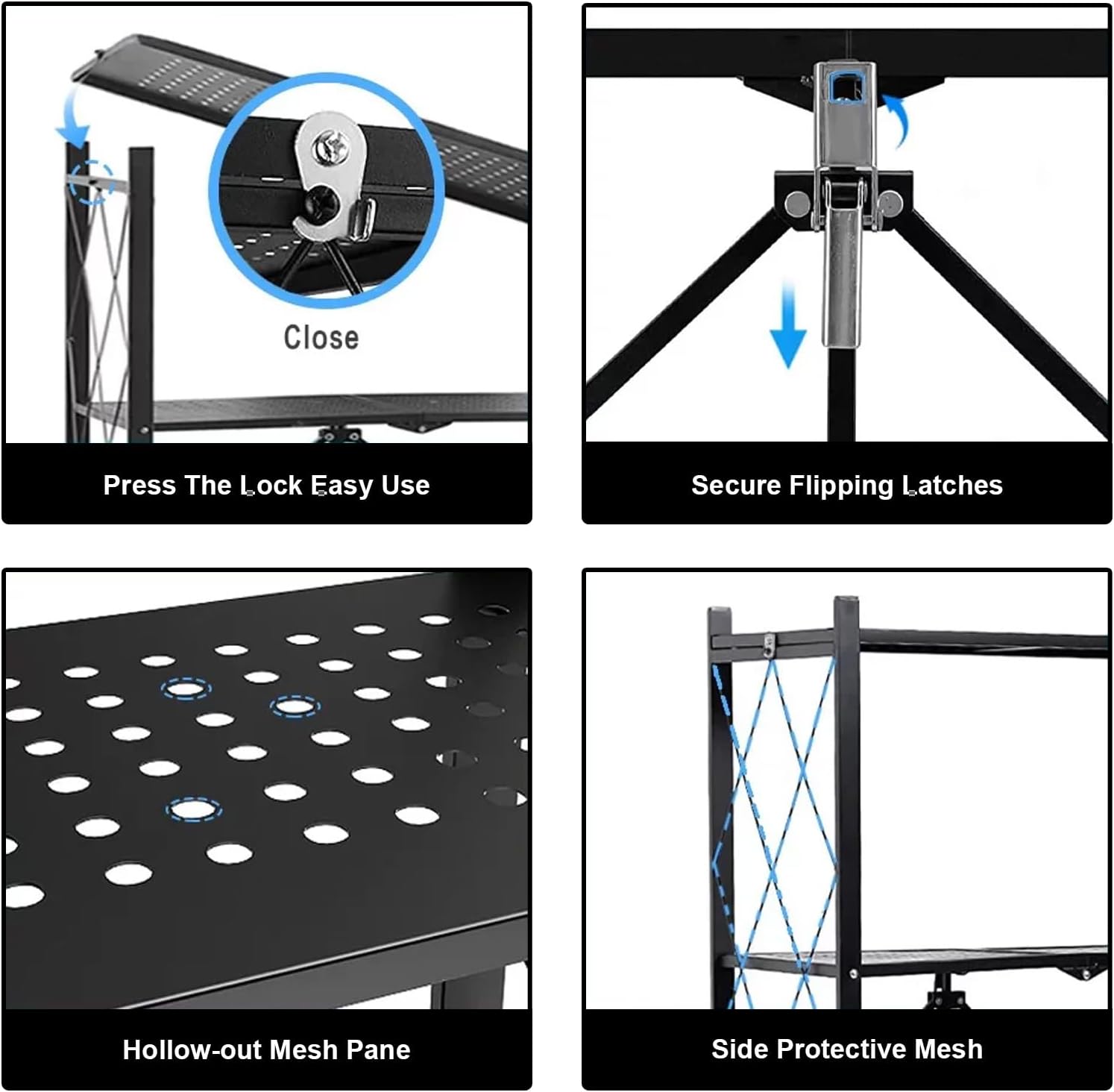 Close

Press The Lock Easy Use

Secure Flipping Latches

Hollow-out Mesh Pane

Side Protective Mesh