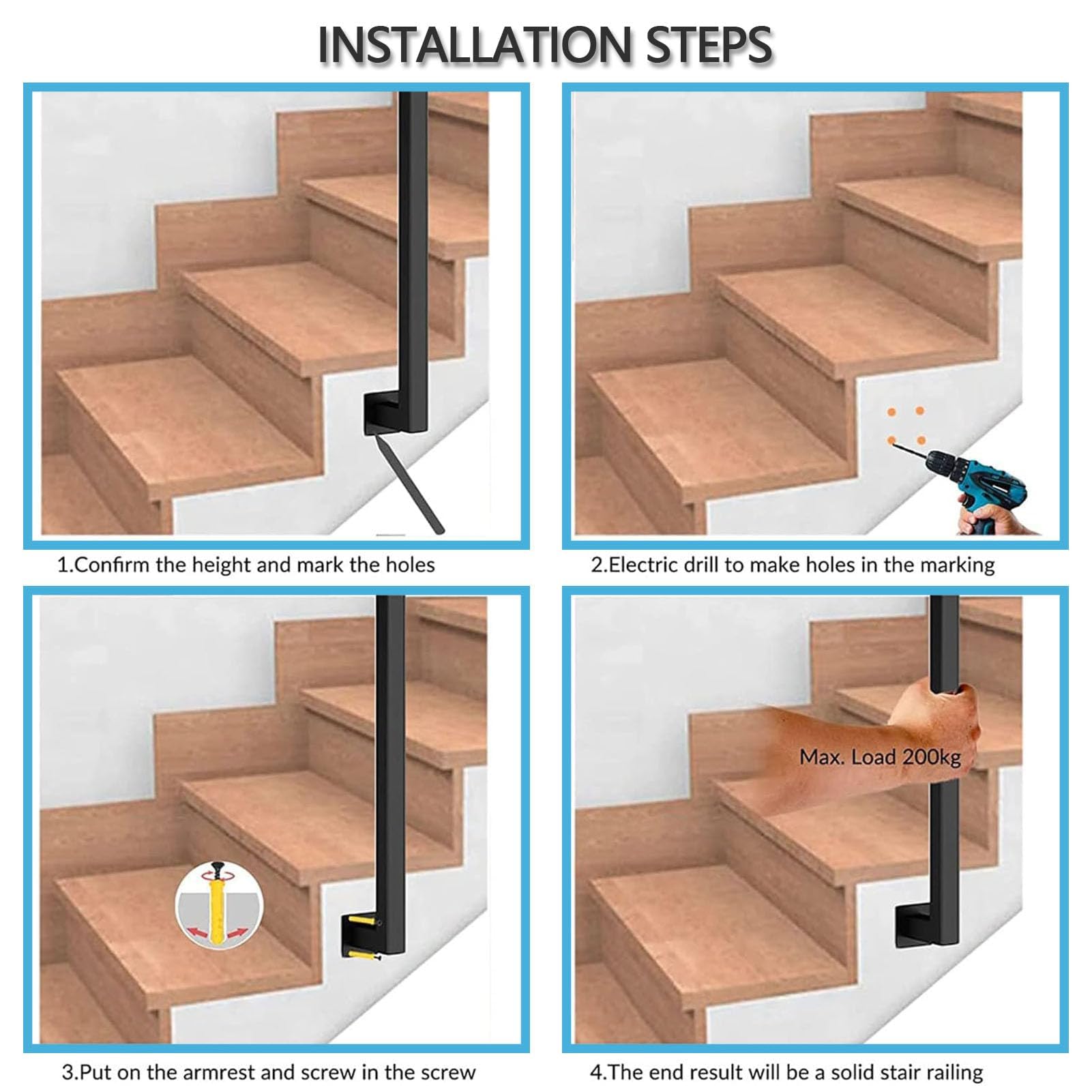 INSTALLATION STEPS

1.Confirm the height and mark the holes

2.Electric drill to make holes in the marking

3.Put on the armrest and screw in the screw

Max. Load 200kg

4.The end result will be a solid stair railing