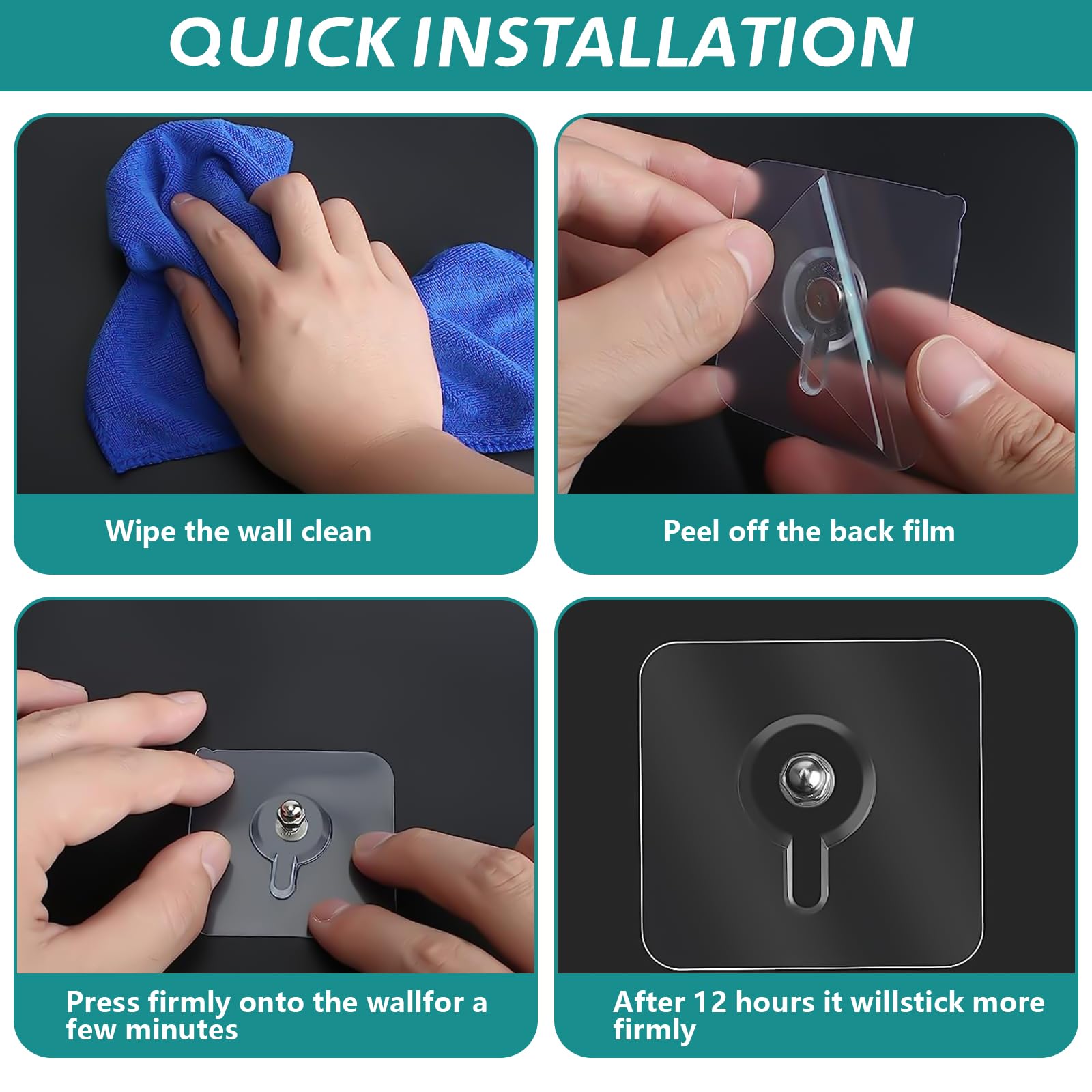 QUICK INSTALLATION

Wipe the wall clean

Peel off the back film

Press firmly onto the wallfor a few minutes

After 12 hours it willstick more firmly