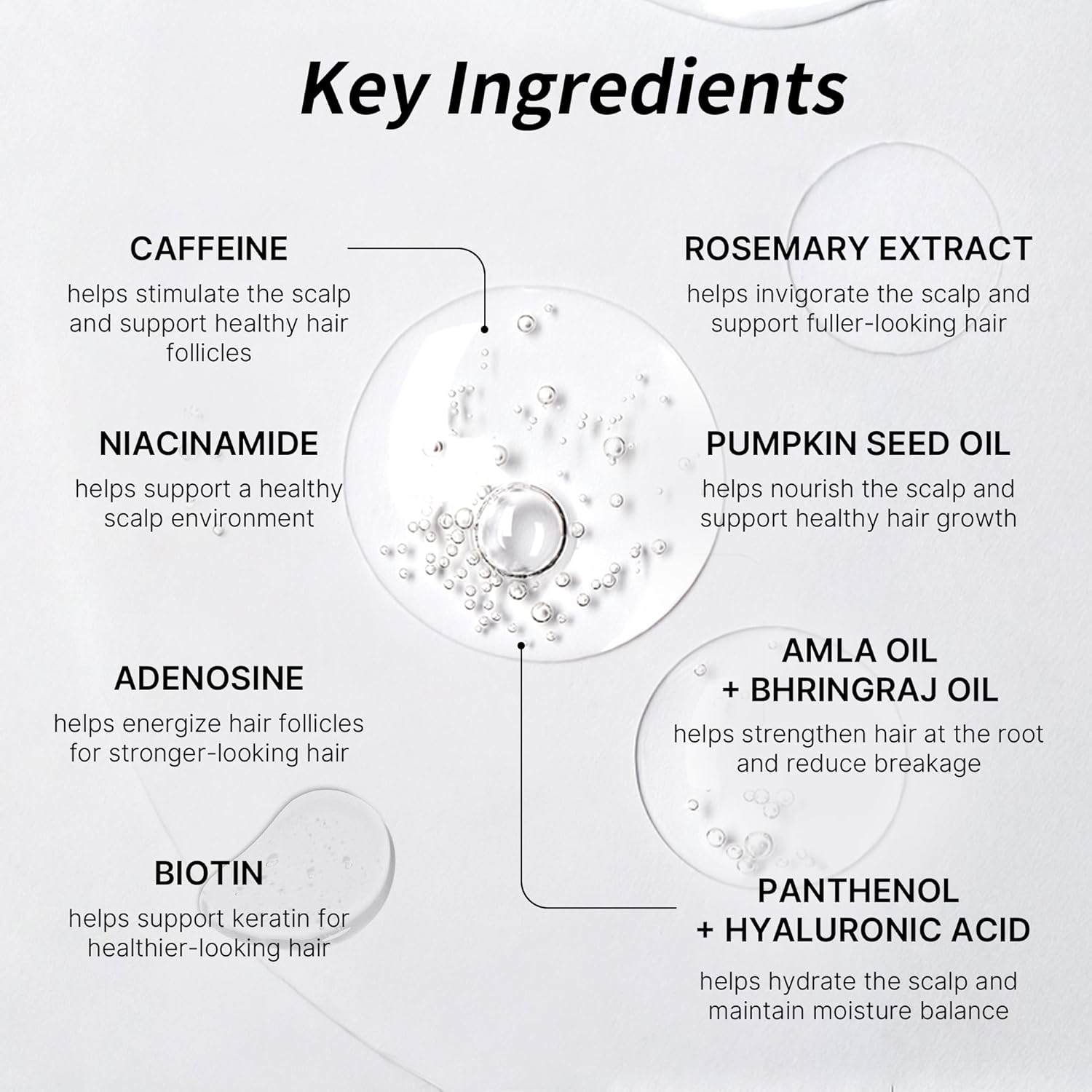 Key Ingredients

CAFFEINE
helps stimulate the scalp and support healthy hair follicles

NIACINAMIDE
helps support a healthy scalp environment

ADENOSINE
helps energize hair follicles for stronger-looking hair

BIOTIN
helps support keratin for healthier-looking hair

ROSEMARY EXTRACT
helps invigorate the scalp and support fuller-looking hair

PUMPKIN SEED OIL
helps nourish the scalp and support healthy hair growth

AMLA OIL
+ BHRINGRAJ OIL
helps strengthen hair at the root and reduce breakage

PANTHENOL
+ HYALURONIC ACID
helps hydrate the scalp and maintain moisture balance