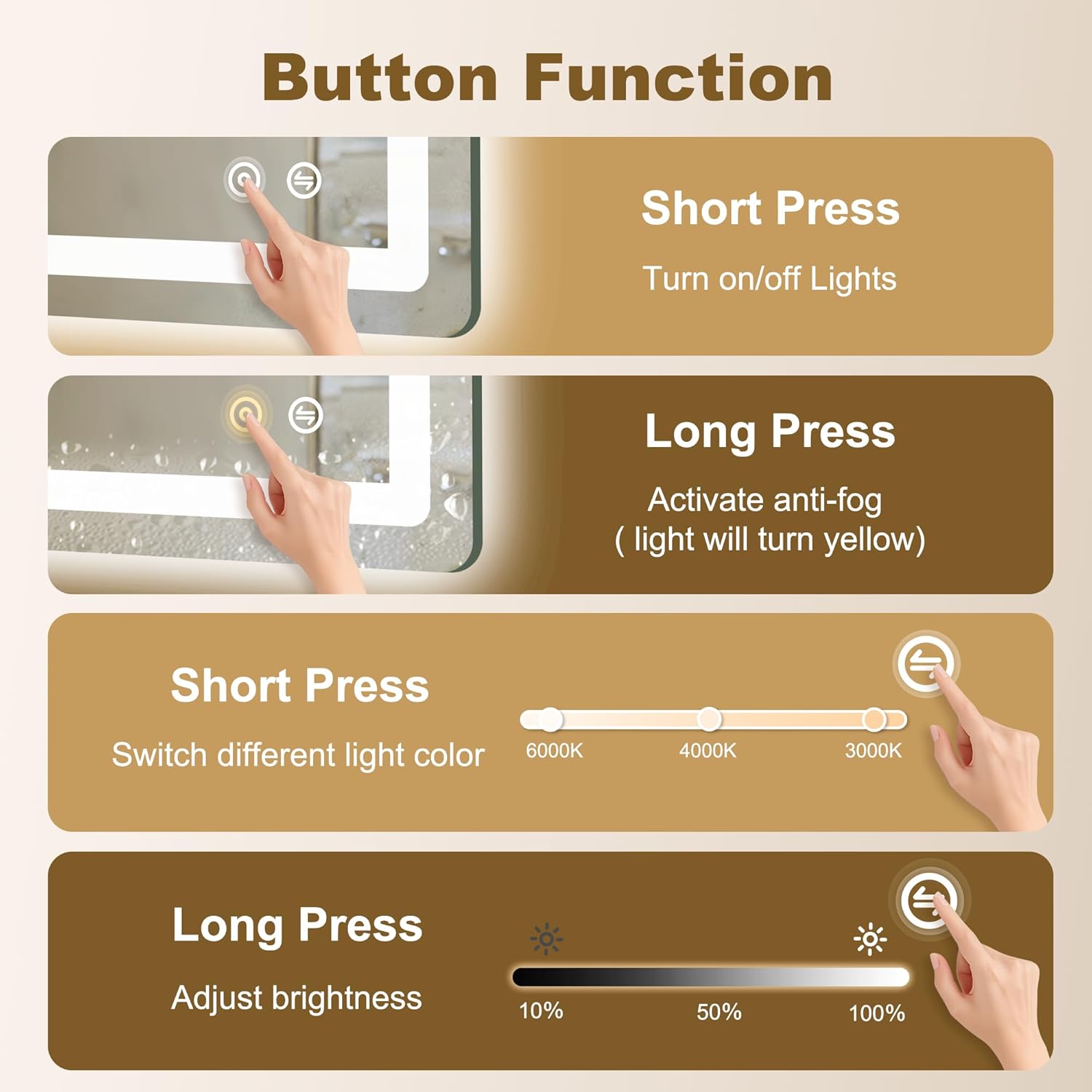 Button Function

Short Press

Turn on/off Lights

Long Press

Activate anti-fog
( light will turn yellow)

Short Press

Switch different light color

6000K 4000K 3000K

Long Press

Adjust brightness

10% 50% 100%