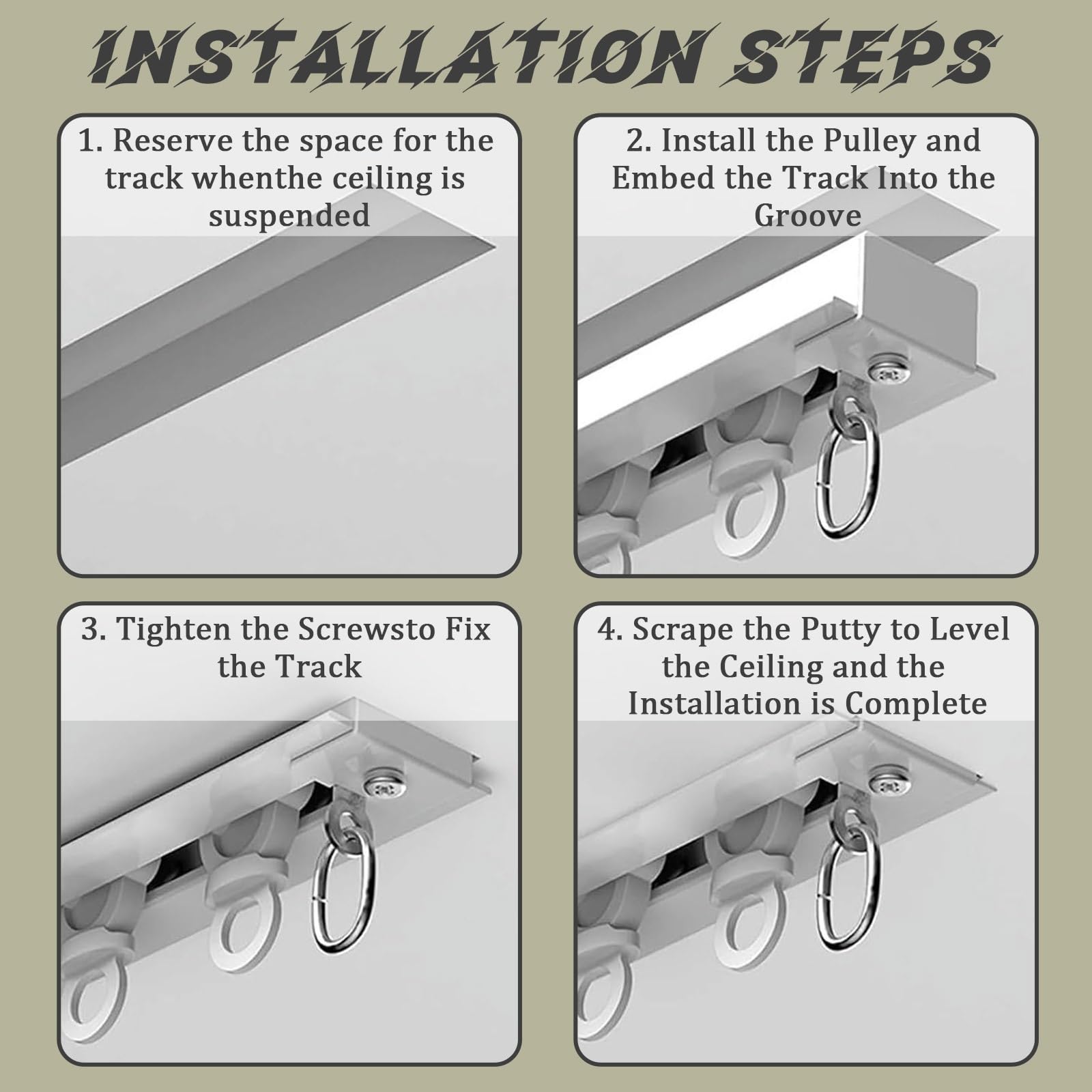 INSTALLATION STEPS

1. Reserve the space for the track whenthe ceiling is suspended

2. Install the Pulley and Embed the Track Into the Groove

3. Tighten the Screwsto Fix the Track

4. Scrape the Putty to Level the Ceiling and the Installation is Complete