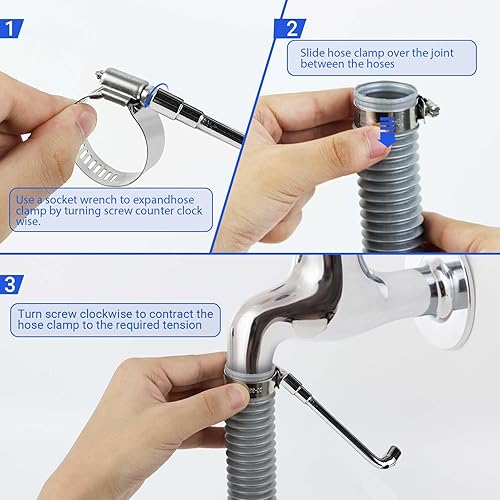 1

Use a socket wrench to expandhose clamp by turning screw counter clock wise.

2

Slide hose clamp over the joint between the hoses

3

Turn screw clockwise to contract the hose clamp to the required tension