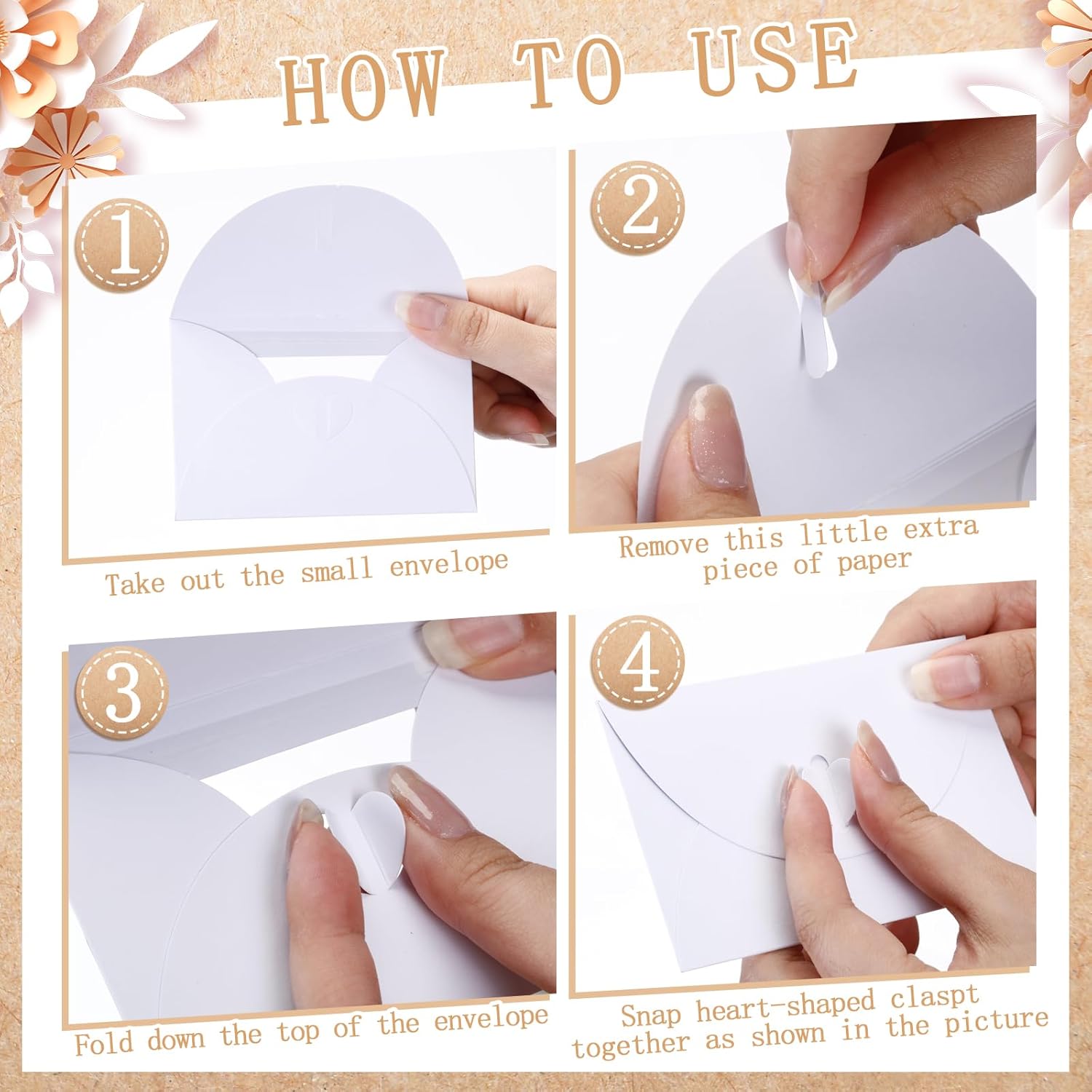 HOW TO USE

1

Take out the small envelope

2

Remove this little extra piece of paper

3

Fold down the top of the envelope

4

Snap heart-shaped claspt together as shown in the picture