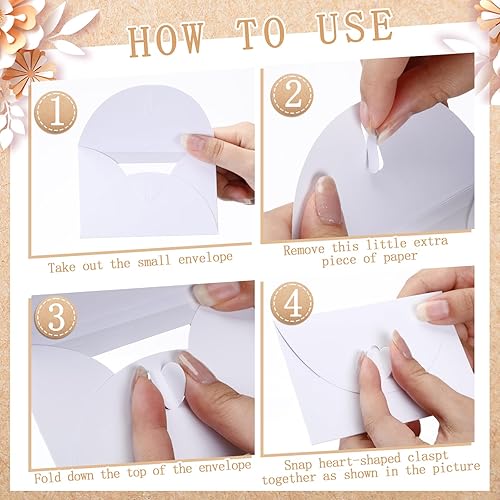 HOW TO USE

1

Take out the small envelope

2

Remove this little extra piece of paper

3

Fold down the top of the envelope

4

Snap heart-shaped claspt together as shown in the picture