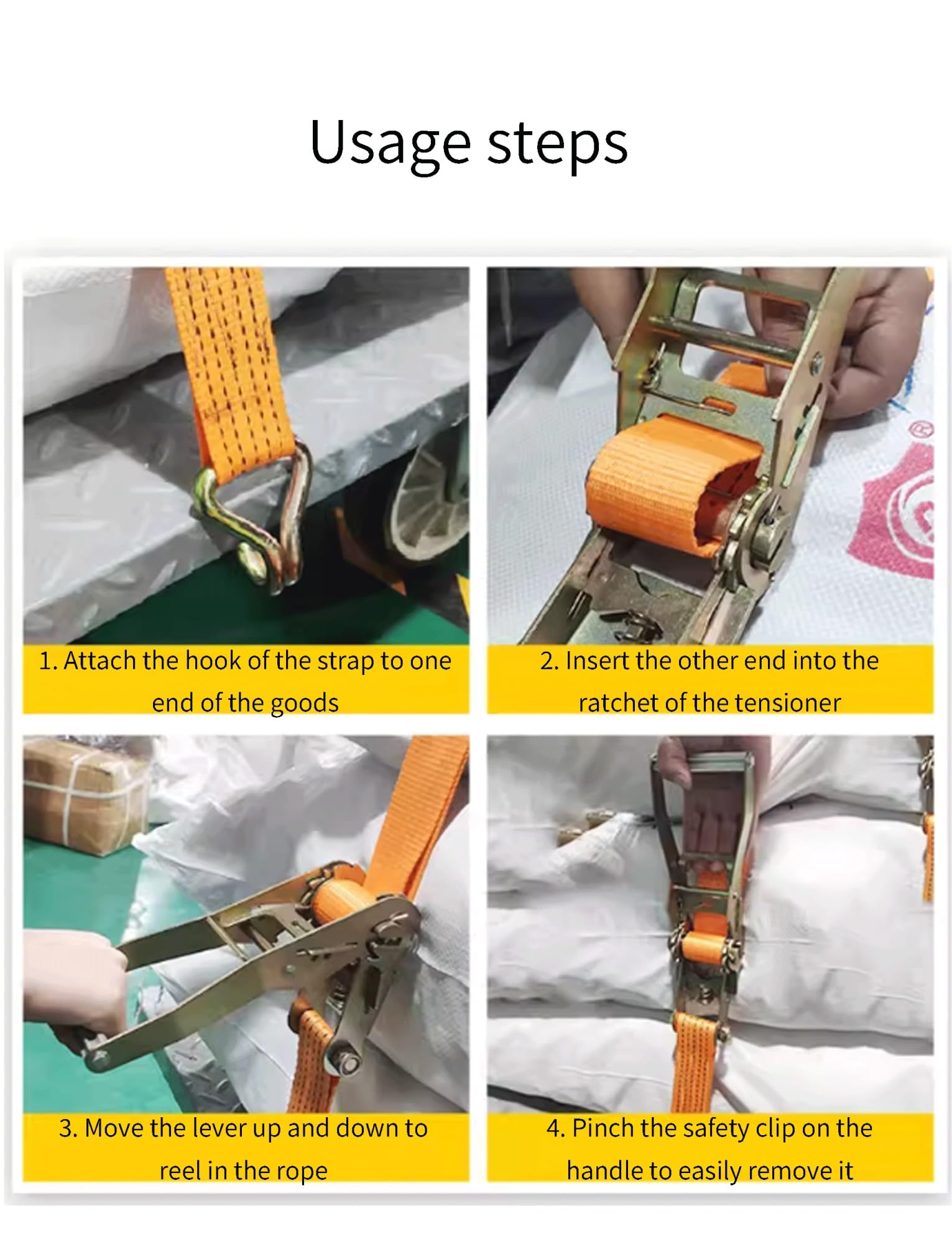 Usage steps

1. Attach the hook of the strap to one end of the goods

2. Insert the other end into the ratchet of the tensioner

3. Move the lever up and down to reel in the rope

4. Pinch the safety clip on the handle to easily remove it