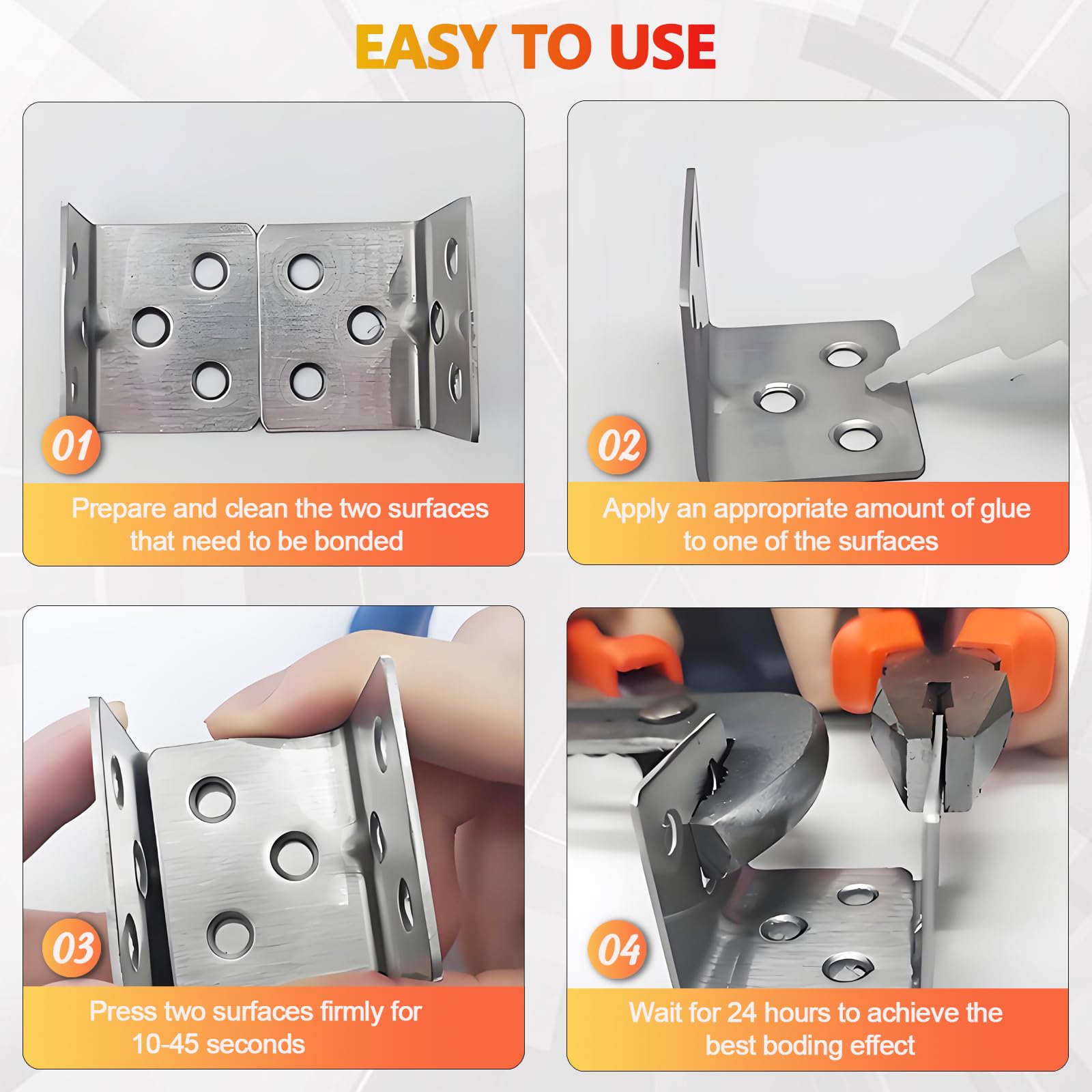 EASY TO USE

01

Prepare and clean the two surfaces that need to be bonded

02

Apply an appropriate amount of glue to one of the surfaces

03

Press two surfaces firmly for 10-45 seconds

04

Wait for 24 hours to achieve the best boding effect