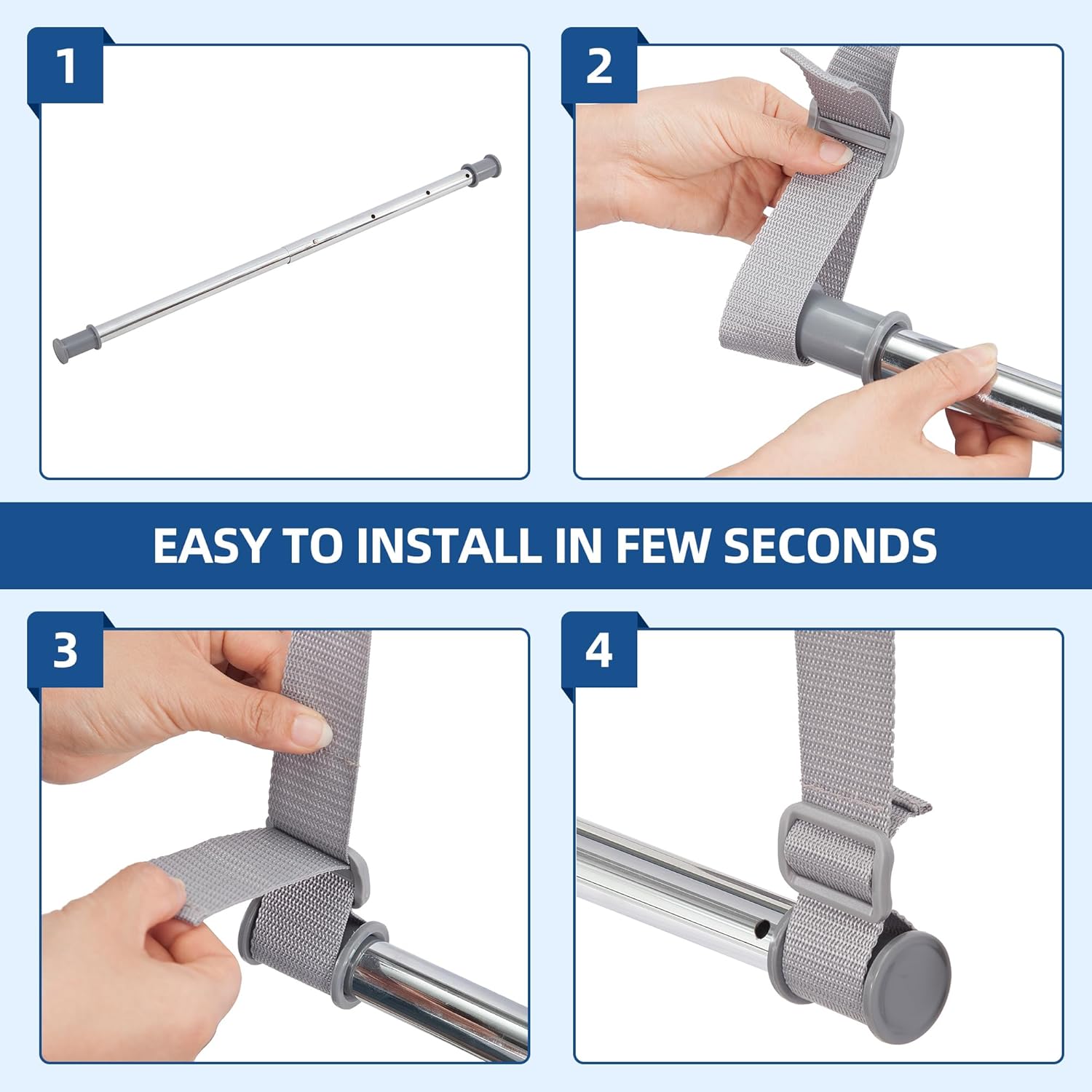 1

2

EASY TO INSTALL IN FEW SECONDS

3

4