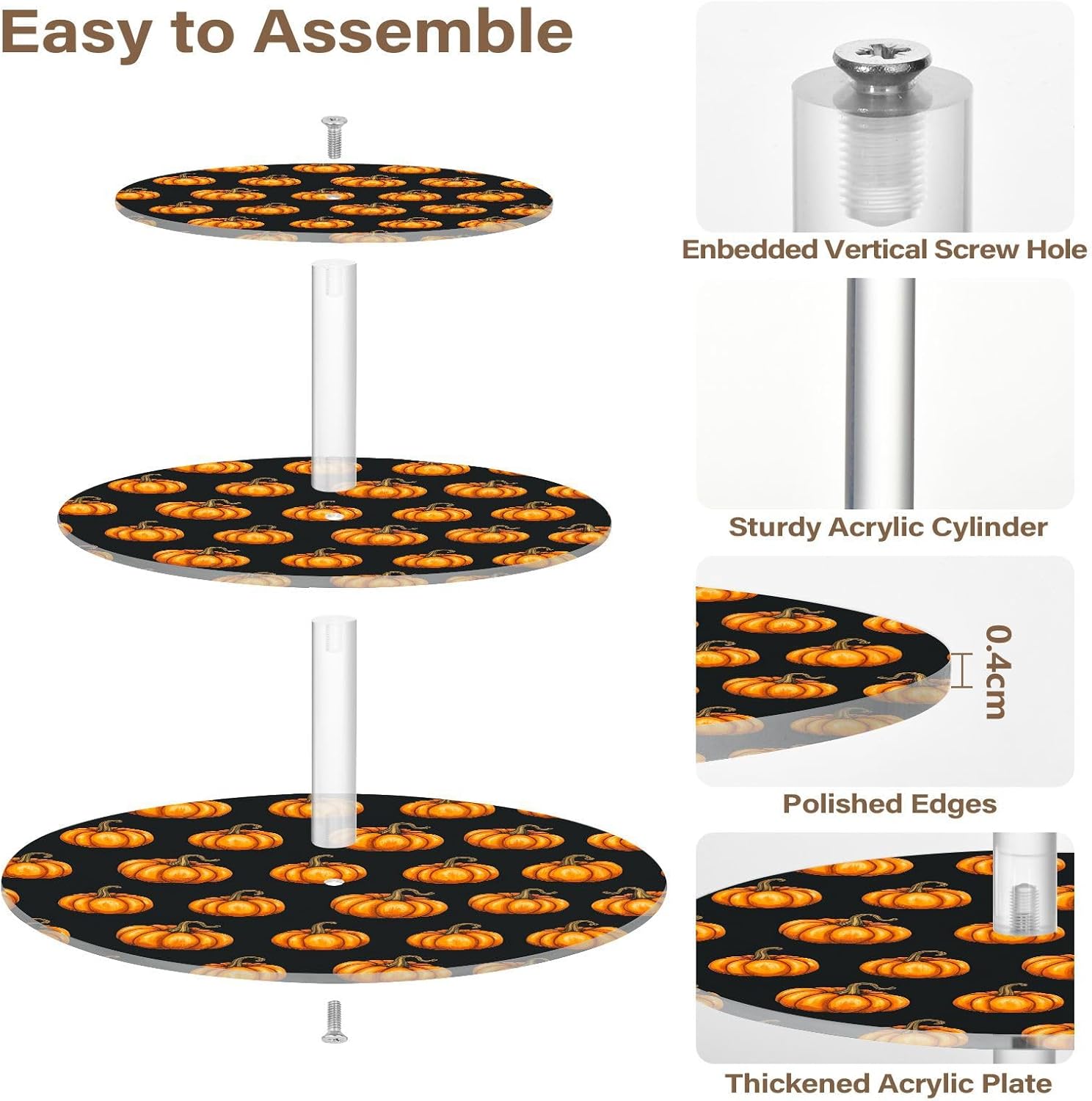 Easy to Assemble

Enbedded Vertical Screw Hole

Sturdy Acrylic Cylinder

0.4cm

Polished Edges

Thickened Acrylic Plate