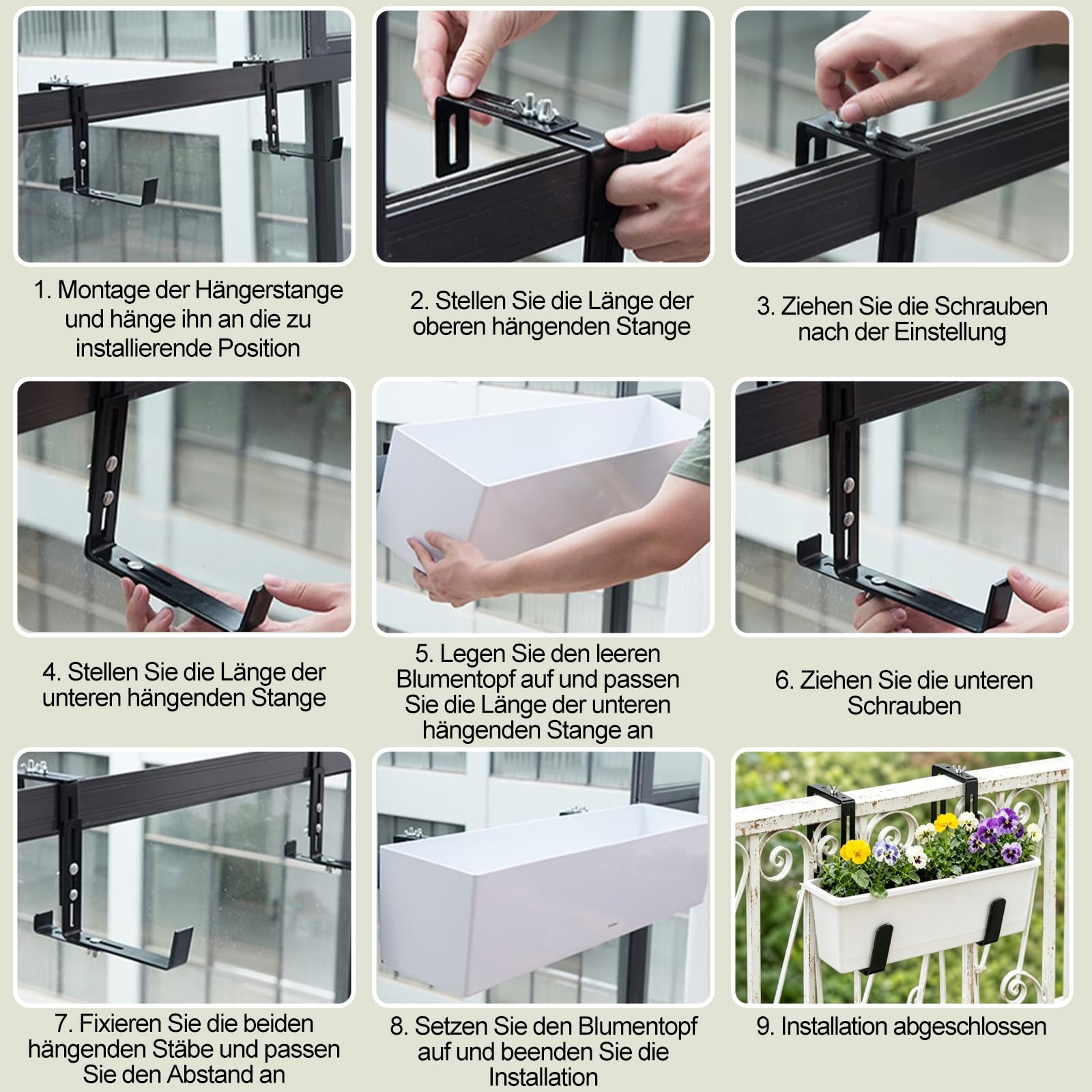 1. Montage der Hängerstange und hänge ihn an die zu installierende Position

2. Stellen Sie die Länge der oberen hängenden Stange

3. Ziehen Sie die Schrauben nach der Einstellung

4. Stellen Sie die Länge der unteren hängenden Stange

5. Legen Sie den leeren Blumentopf auf und passen Sie die Länge der unteren hängenden Stange an

6. Ziehen Sie die unteren Schrauben

7. Fixieren Sie die beiden hängenden Stäbe und passen Sie den Abstand an

8. Setzen Sie den Blumentopf auf und beenden Sie die Installation

9. Installation abgeschlossen