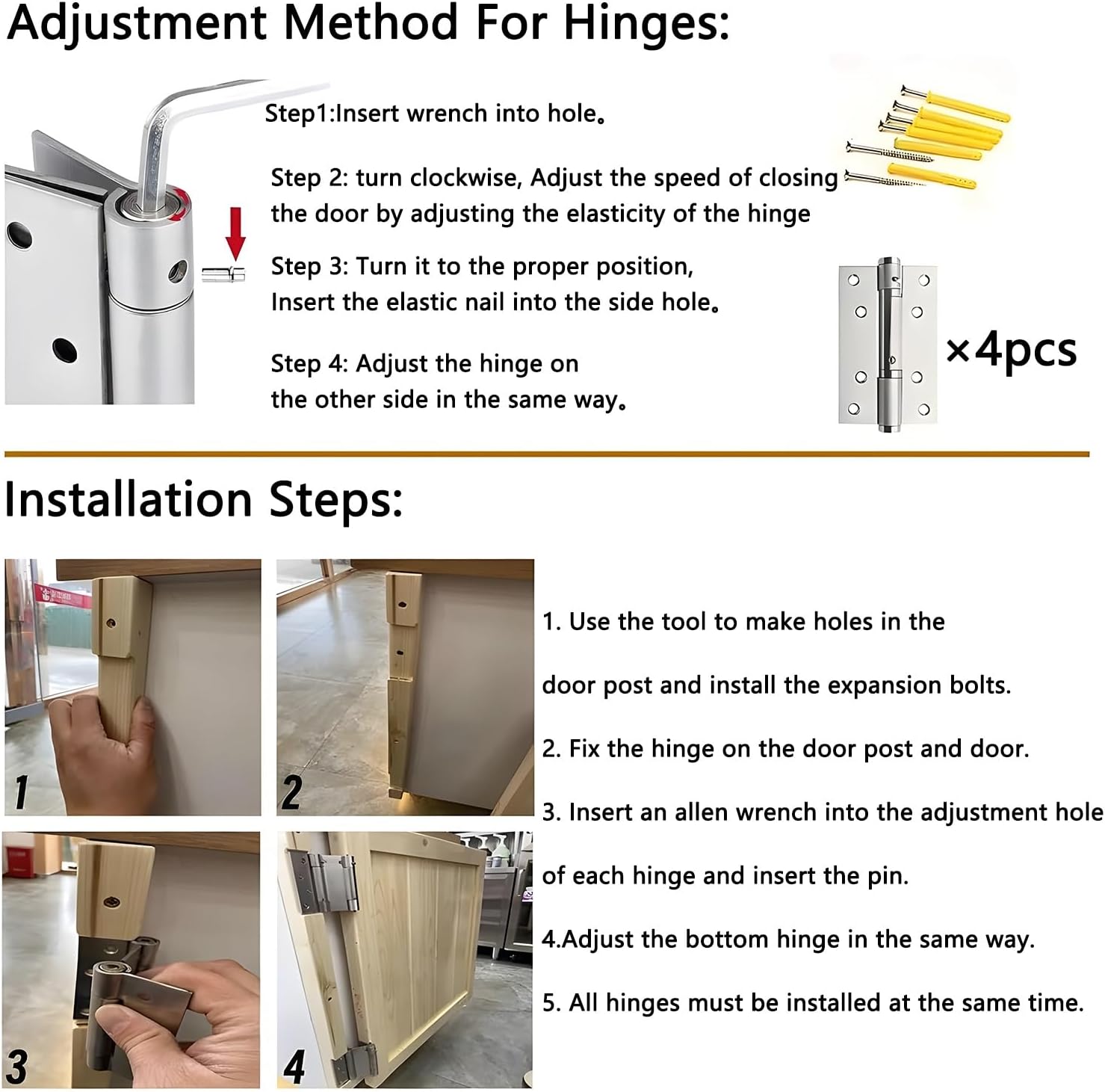 Adjustment Method For Hinges:

Step1:Insert wrench into hole。

Step 2: turn clockwise, Adjust the speed of closing the door by adjusting the elasticity of the hinge

Step 3: Turn it to the proper position, Insert the elastic nail into the side hole。

Step 4: Adjust the hinge on the other side in the same way。

×4pcs

Installation Steps:

1

2

3

4

1. Use the tool to make holes in the door post and install the expansion bolts.

2. Fix the hinge on the door post and door.

3. Insert an allen wrench into the adjustment hole of each hinge and insert the pin.

4.Adjust the bottom hinge in the same way.

5. All hinges must be installed at the same time.