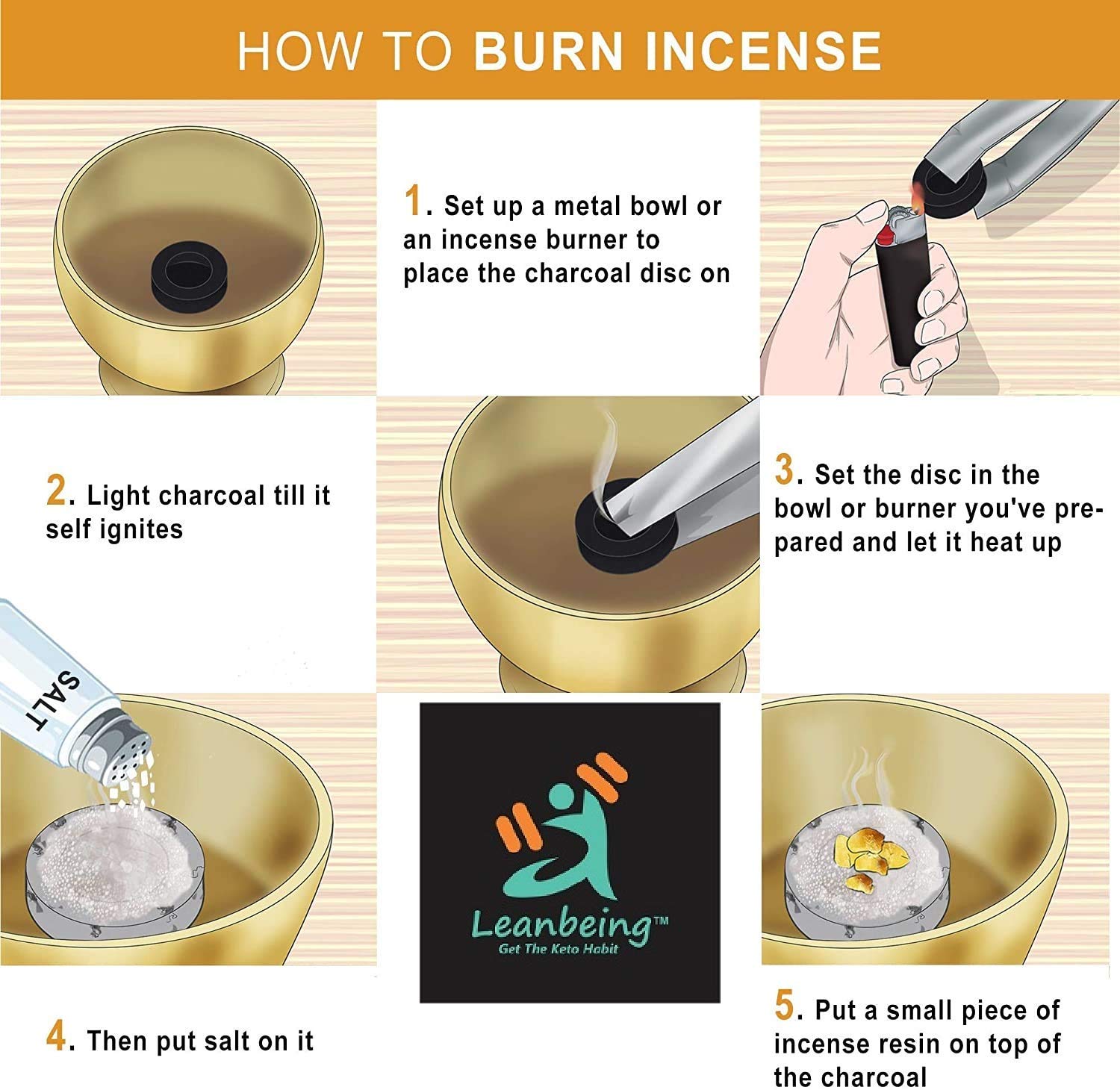 HOW TO BURN INCENSE

1. Set up a metal bowl or an incense burner to place the charcoal disc on

2. Light charcoal till it self ignites

3. Set the disc in the bowl or burner you've prepared and let it heat up

SALT

Leanbeing™
Get The Keto Habit

4. Then put salt on it

5. Put a small piece of incense resin on top of the charcoal