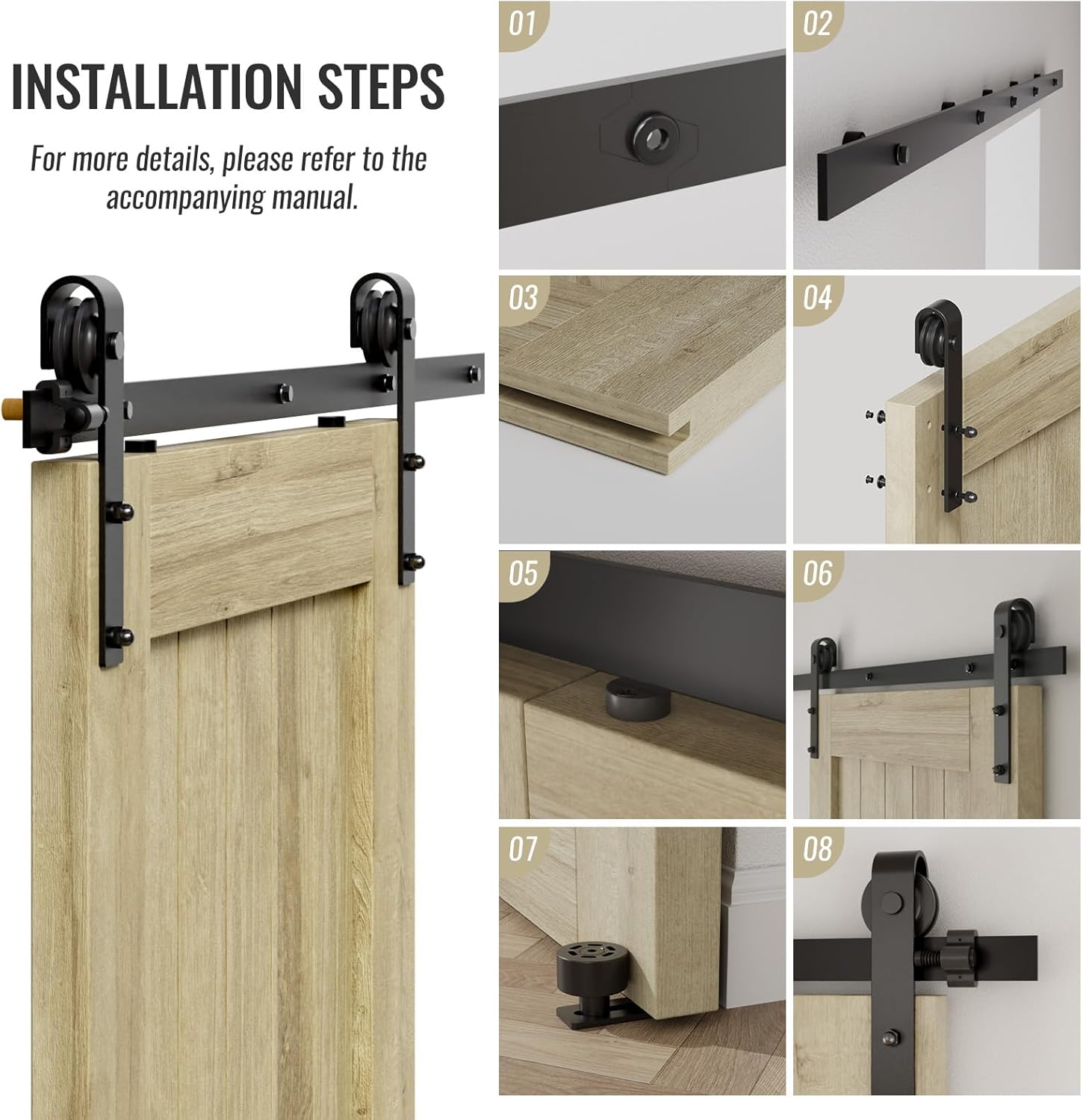 INSTALLATION STEPS

For more details, please refer to the accompanying manual.

01

02

03

04

05

06

07

08