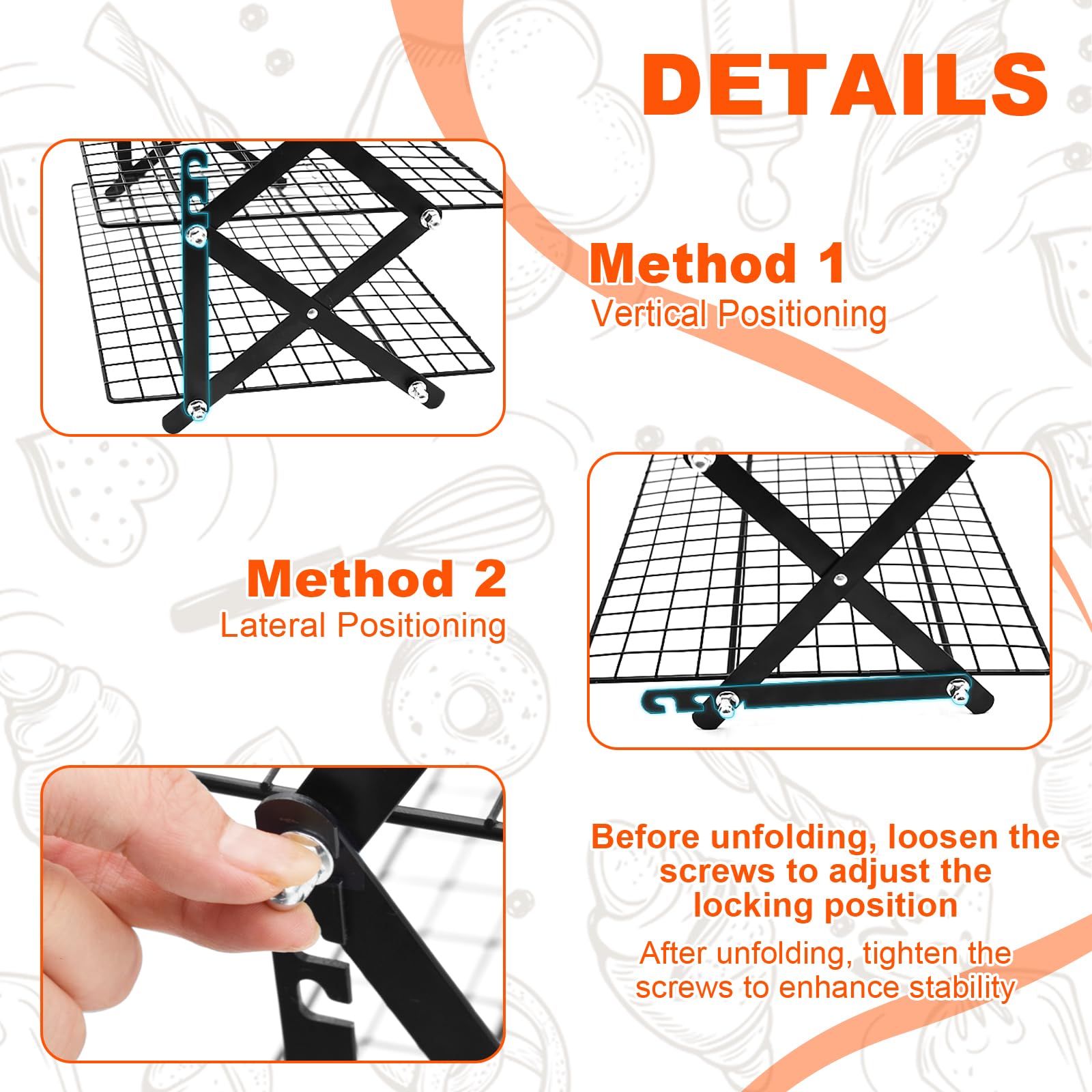 DETAILS

Method 1
Vertical Positioning

Method 2
Lateral Positioning

Before unfolding, loosen the screws to adjust the locking position

After unfolding, tighten the screws to enhance stability