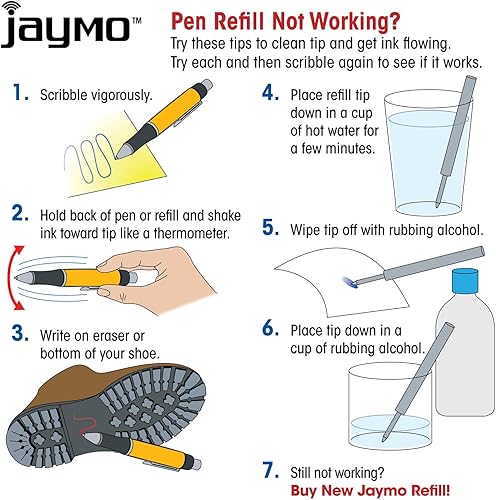 jaymo™

Pen Refill Not Working?
Try these tips to clean tip and get ink flowing. Try each and then scribble again to see if it works.

1. Scribble vigorously.

2. Hold back of pen or refill and shake ink toward tip like a thermometer.

3. Write on eraser or bottom of your shoe.

4. Place refill tip down in a cup of hot water for a few minutes.

5. Wipe tip off with rubbing alcohol.

6. Place tip down in a cup of rubbing alcohol.

7. Still not working? Buy New Jaymo Refill!