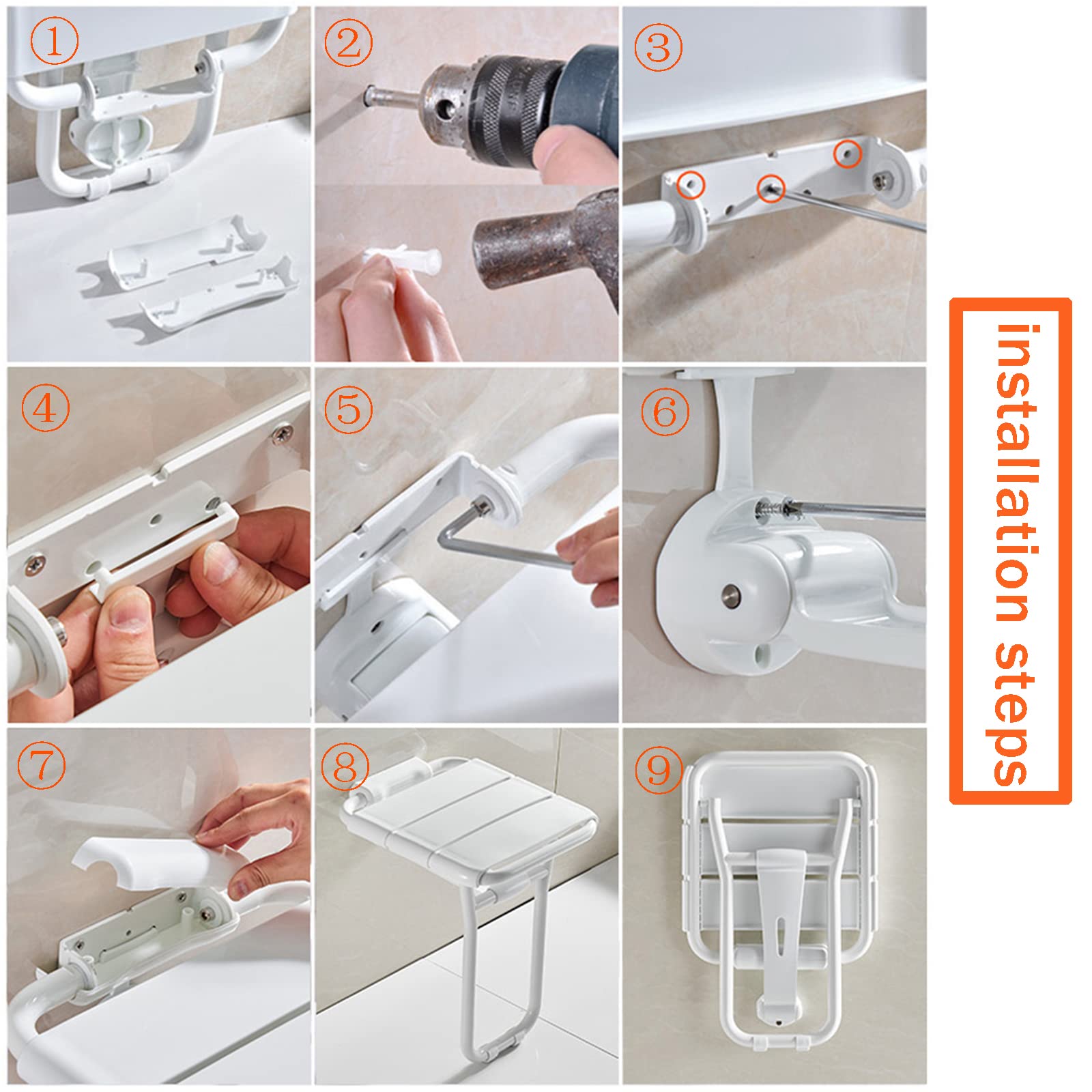 ①
②
③
④
⑤
⑥
⑦
⑧
⑨
installation steps