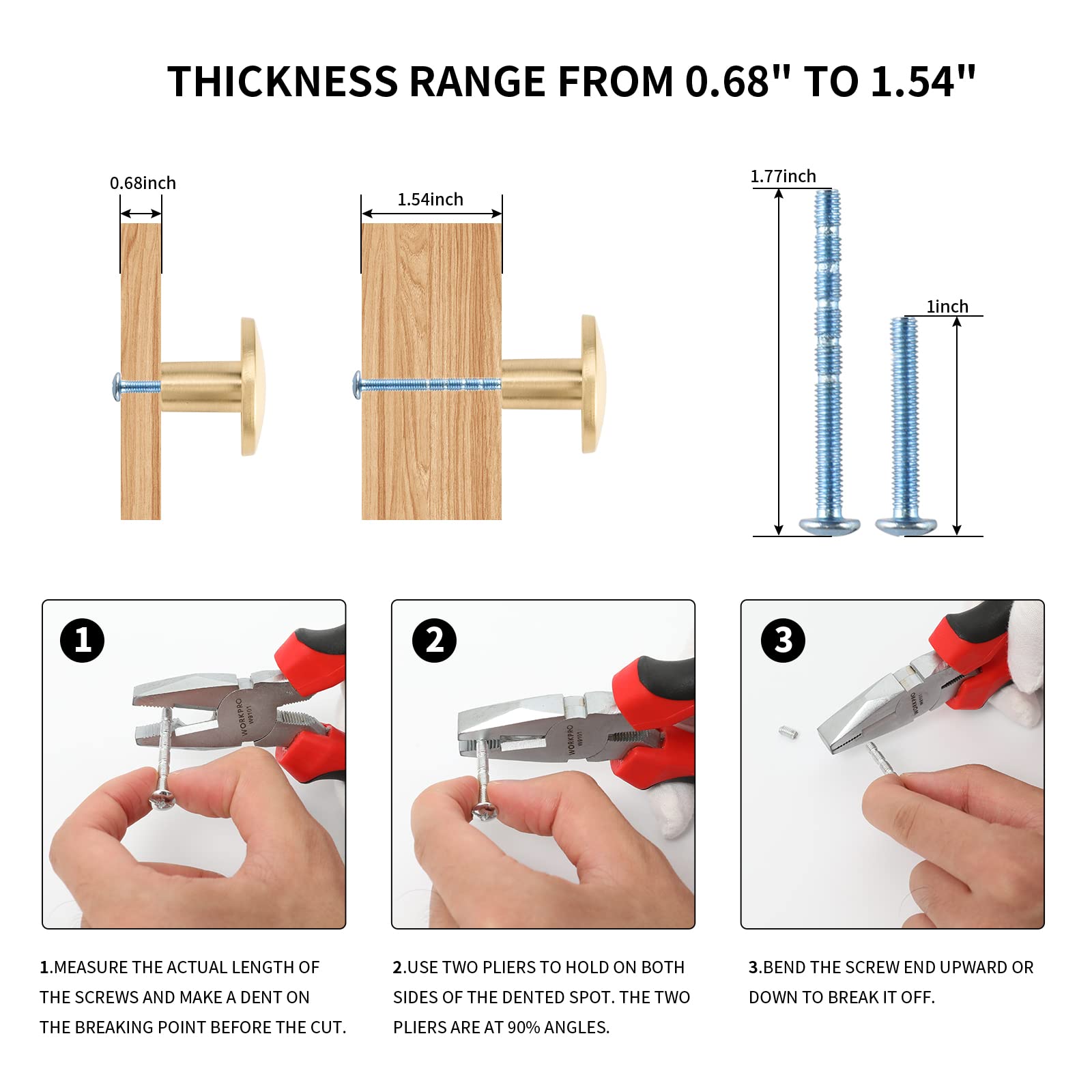 THICKNESS RANGE FROM 0.68" TO 1.54"

0.68inch

1.54inch

1.77inch

1inch

1

WORKPRO W9101

2

WORKPRO W9101

3

WORKPRO W9101

1.MEASURE THE ACTUAL LENGTH OF THE SCREWS AND MAKE A DENT ON THE BREAKING POINT BEFORE THE CUT.

2.USE TWO PLIERS TO HOLD ON BOTH SIDES OF THE DENTED SPOT. THE TWO PLIERS ARE AT 90% ANGLES.

3.BEND THE SCREW END UPWARD OR DOWN TO BREAK IT OFF.