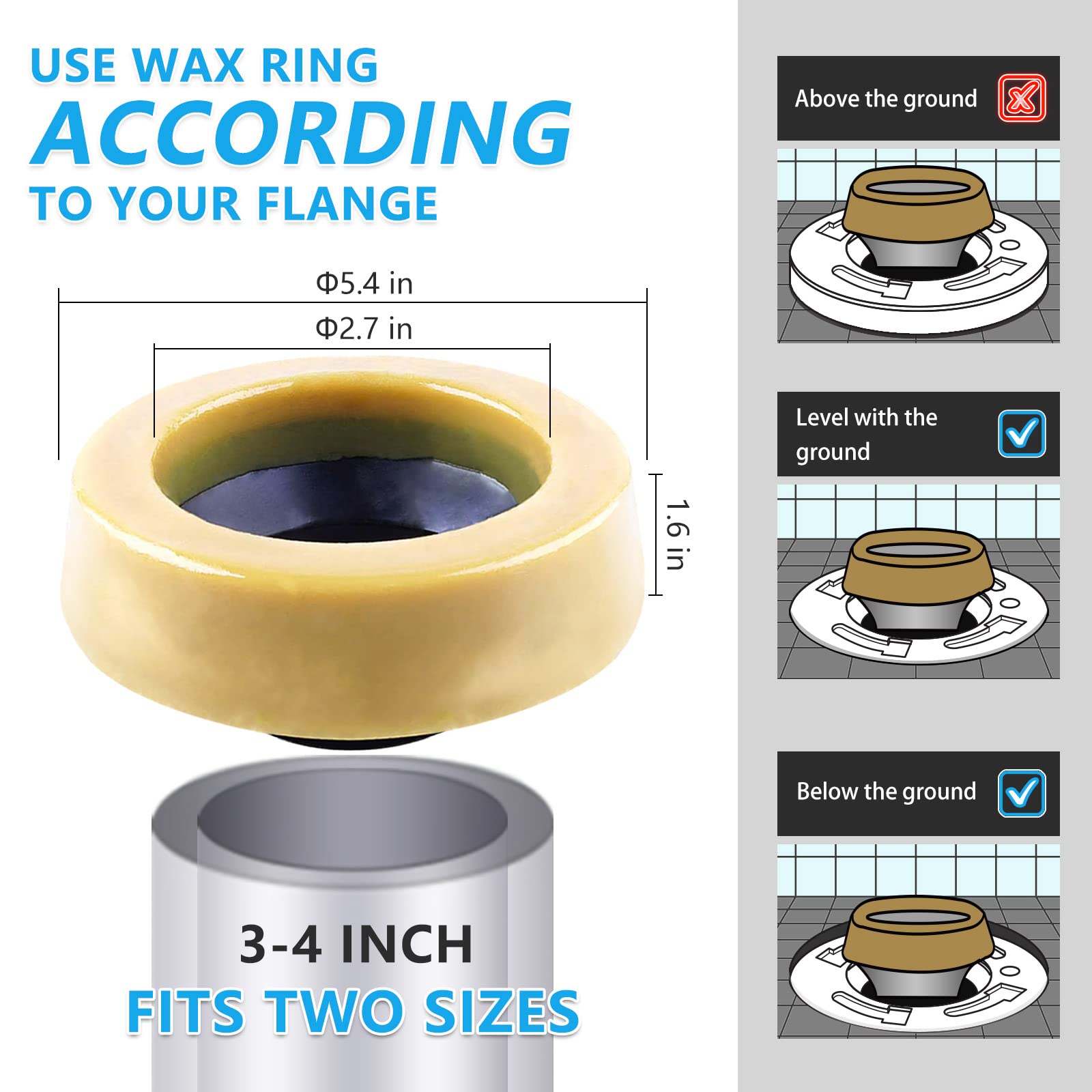 USE WAX RING
ACCORDING
TO YOUR FLANGE

Φ5.4 in

Φ2.7 in

1.6 in

3-4 INCH
FITS TWO SIZES

Above the ground

Level with the ground

Below the ground